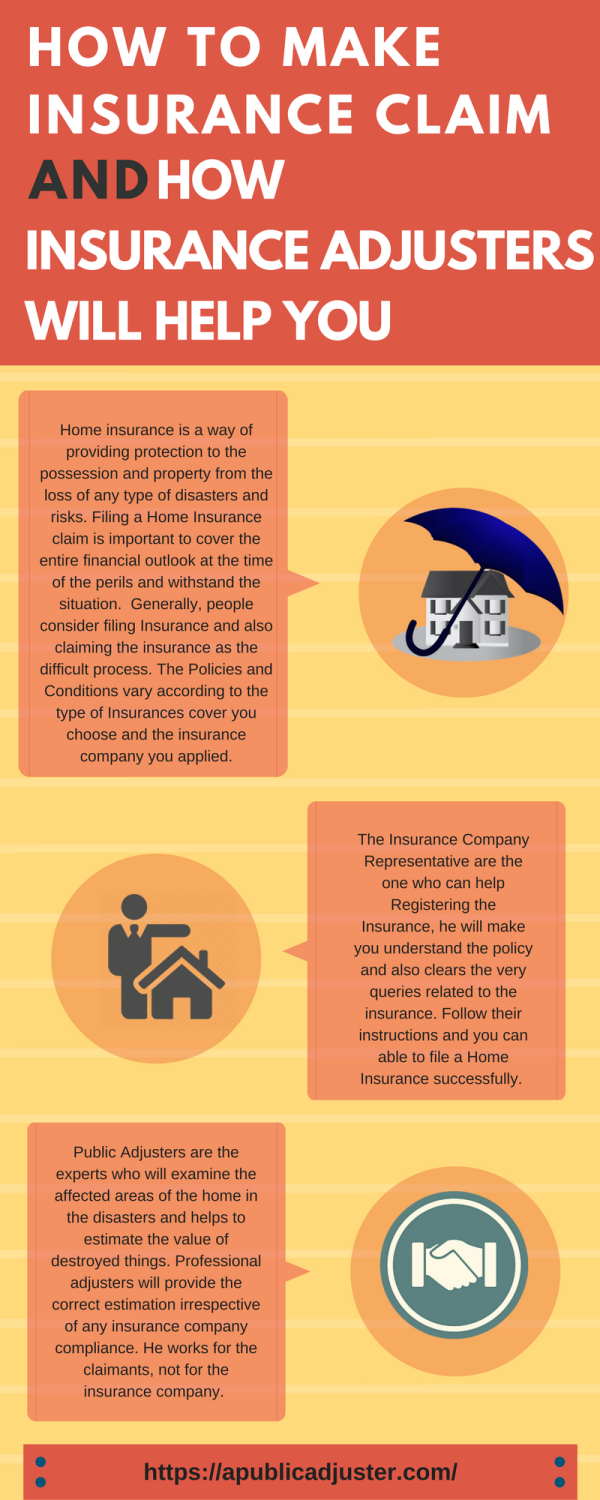 HOW TO MAKE INSURANCE CLAIM AND HOW INSURANCE ADJUSTERS WILL HELP YOU

Home insurance is a way of providing protection to the possession and property from the loss of any type of disasters and risks. Filing a Home Insurance claim is important to cover the entire financial outlook at the time of the perils and withstand the situation. Generally, people consider filing Insurance and also claiming the insurance as the difficult process. The Policies and Conditions vary according to the type of Insurances cover you choose and the insurance company you applied.

The Insurance Company Representative are the one who can help Registering the Insurance, he will make you understand the policy and also clears the very queries related to the insurance. Follow their instructions and you can able to file a Home Insurance successfully.

Public Adjusters are the experts who will examine the affected areas of the home in the disasters and helps to estimate the value of destroyed things. Professional adjusters will provide the correct estimation irrespective of any insurance company compliance. He works for the claimants, not for the insurance company.

https://apublicadjuster.com/