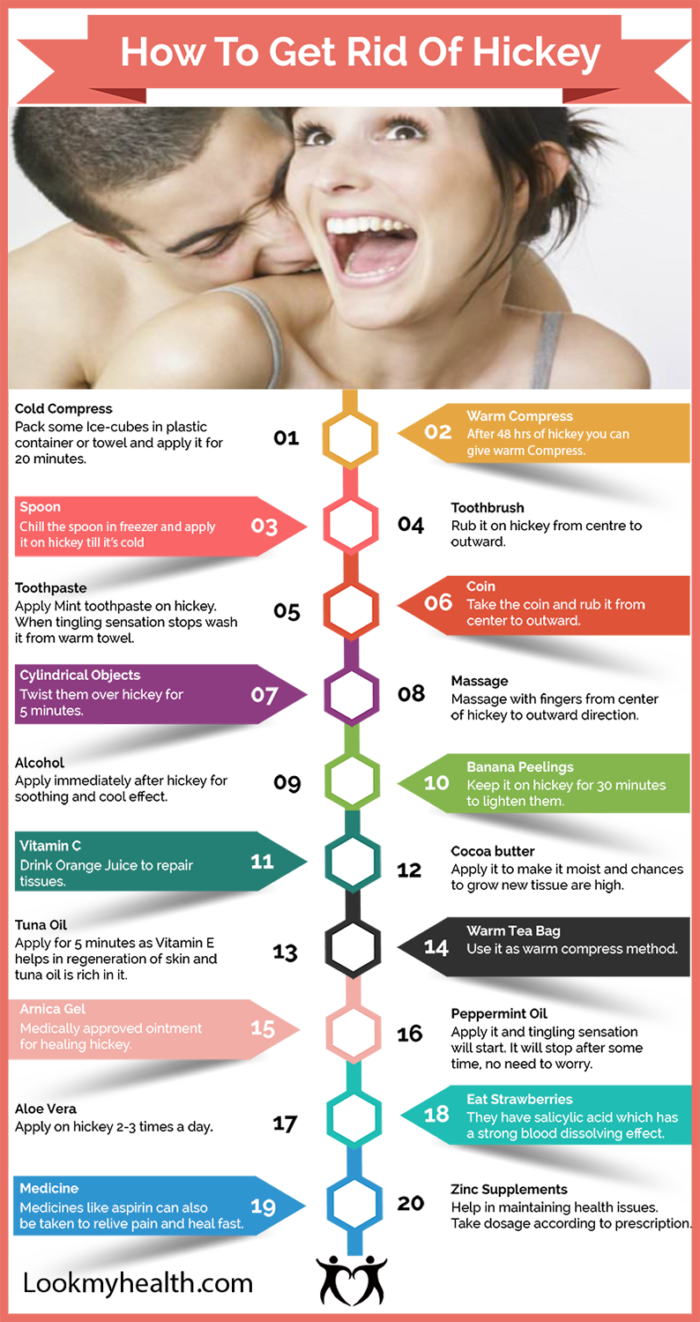 How To Get Rid Of Hickey

Cold Compress
Pack some Ice-cubes in plastic container or towel and apply it for 20 minutes.

01

02

Warm Compress
After 48 hrs of hickey you can give warm Compress.

Spoon
Chill the spoon in freezer and apply it on hickey till it's cold

03

04

Toothbrush
Rub it on hickey from centre to outward.

Toothpaste
Apply Mint toothpaste on hickey. When tingling sensation stops wash it from warm towel.

05

06

Coin
Take the coin and rub it from center to outward.

Cylindrical Objects
Twist them over hickey for 5 minutes.

07

08

Massage
Massage with fingers from center of hickey to outward direction.

Alcohol
Apply immediately after hickey for soothing and cool effect.

09

10

Banana Peelings
Keep it on hickey for 30 minutes to lighten them.

Vitamin C
Drink Orange Juice to repair tissues.

11

12

Cocoa butter
Apply it to make it moist and chances to grow new tissue are high.

Tuna Oil
Apply for 5 minutes as Vitamin E helps in regeneration of skin and tuna oil is rich in it.

13

14

Warm Tea Bag
Use it as warm compress method.

Arnica Gel
Medically approved ointment for healing hickey.

15

16

Peppermint Oil
Apply it and tingling sensation will start. It will stop after some time, no need to worry.

Aloe Vera
Apply on hickey 2-3 times a day.

17

18

Eat Strawberries
They have salicylic acid which has a strong blood dissolving effect.

Medicine
Medicines like aspirin can also be taken to relive pain and heal fast.

19

20

Zinc Supplements
Help in maintaining health issues. Take dosage according to prescription.

Lookmyhealth.com