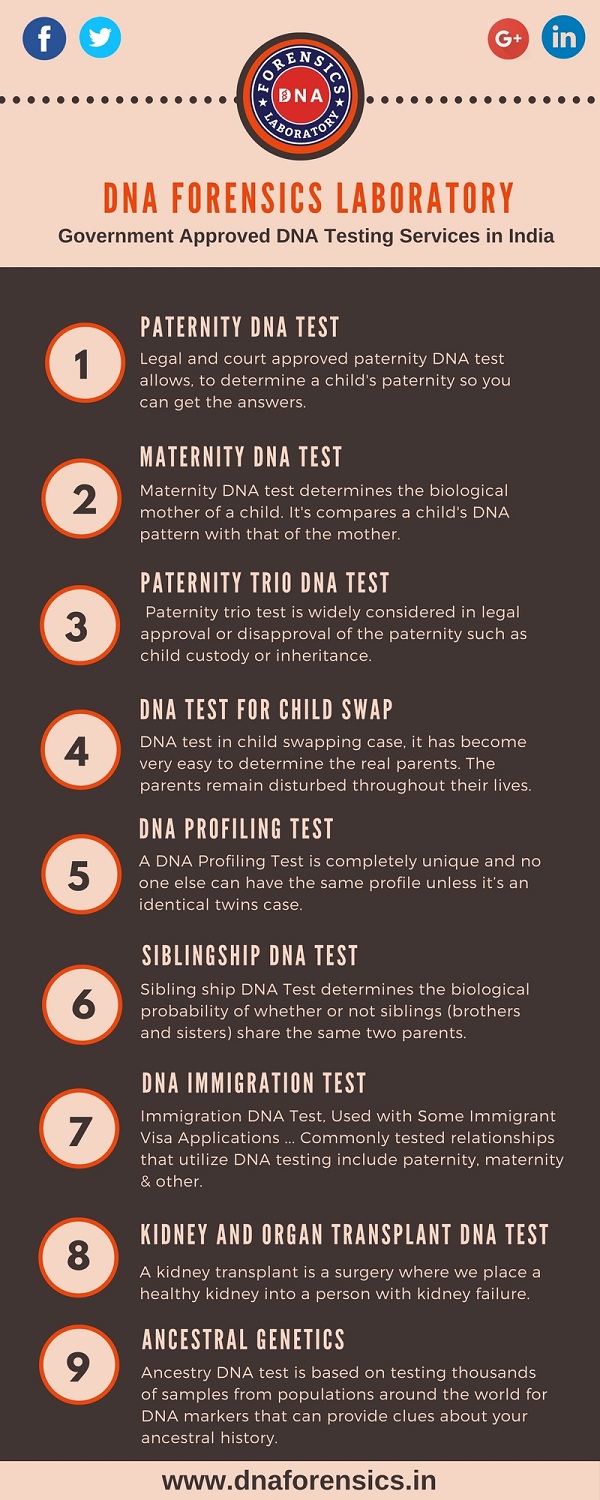 f G+ in

FORENSICS DNA LABORATORY

DNA FORENSICS LABORATORY

Government Approved DNA Testing Services in India

1

PATERNITY DNA TEST

Legal and court approved paternity DNA test allows, to determine a child's paternity so you can get the answers.

2

MATERNITY DNA TEST

Maternity DNA test determines the biological mother of a child. It's compares a child's DNA pattern with that of the mother.

3

PATERNITY TRIO DNA TEST

Paternity trio test is widely considered in legal approval or disapproval of the paternity such as child custody or inheritance.

4

DNA TEST FOR CHILD SWAP

DNA test in child swapping case, it has become very easy to determine the real parents. The parents remain disturbed throughout their lives.

5

DNA PROFILING TEST

A DNA Profiling Test is completely unique and no one else can have the same profile unless it's an identical twins case.

6

SIBLINGSHIP DNA TEST

Sibling ship DNA Test determines the biological probability of whether or not siblings (brothers and sisters) share the same two parents.

7

DNA IMMIGRATION TEST

Immigration DNA Test, Used with Some Immigrant Visa Applications ... Commonly tested relationships that utilize DNA testing include paternity, maternity & other.

8

KIDNEY AND ORGAN TRANSPLANT DNA TEST

A kidney transplant is a surgery where we place a healthy kidney into a person with kidney failure.

9

ANCESTRAL GENETICS

Ancestry DNA test is based on testing thousands of samples from populations around the world for DNA markers that can provide clues about your ancestral history.

www.dnaforensics.in