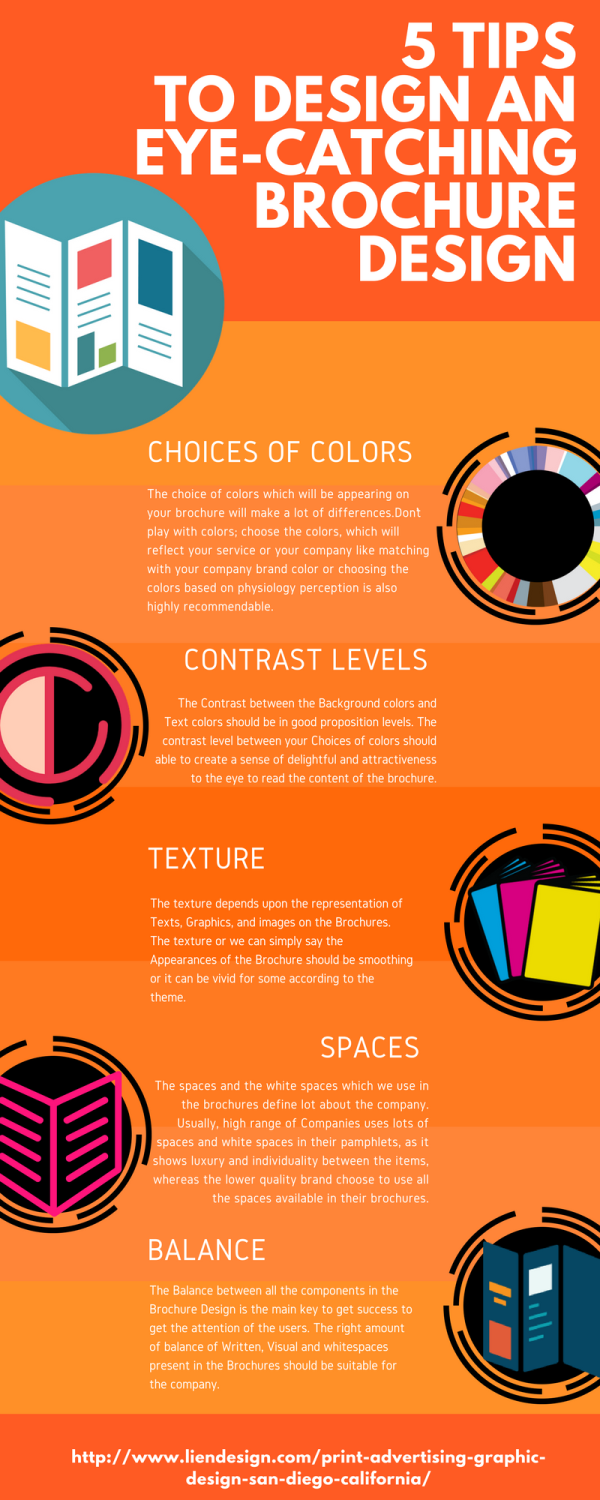 5 TIPS TO DESIGN AN EYE-CATCHING BROCHURE DESIGN

CHOICES OF COLORS

The choice of colors which will be appearing on your brochure will make a lot of differences.Don't play with colors; choose the colors, which will reflect your service or your company like matching with your company brand color or choosing the colors based on physiology perception is also highly recommendable.

CONTRAST LEVELS

The Contrast between the Background colors and Text colors should be in good proposition levels. The contrast level between your Choices of colors should able to create a sense of delightful and attractiveness to the eye to read the content of the brochure.

TEXTURE

The texture depends upon the representation of Texts, Graphics, and images on the Brochures. The texture or we can simply say the Appearances of the Brochure should be smoothing or it can be vivid for some according to the theme.

SPACES

The spaces and the white spaces which we use in the brochures define lot about the company. Usually, high range of Companies uses lots of spaces and white spaces in their pamphlets, as it shows luxury and individuality between the items, whereas the lower quality brand choose to use all the spaces available in their brochures.

BALANCE

The Balance between all the components in the Brochure Design is the main key to get success to get the attention of the users. The right amount of balance of Written, Visual and whitespaces present in the Brochures should be suitable for the company.

http://www.liendesign.com/print-advertising-graphic-design-san-diego-california/