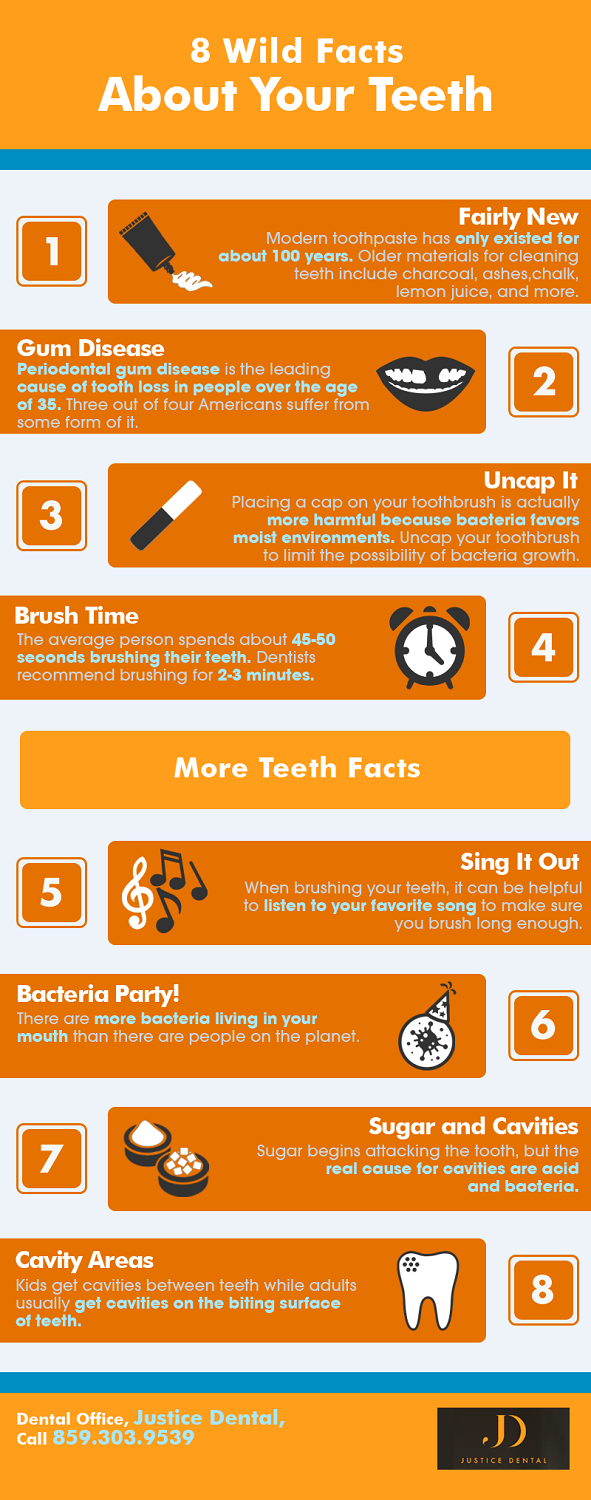 8 Wild Facts
About Your Teeth

1

Fairly New
Modern toothpaste has only existed for about 100 years. Older materials for cleaning teeth include charcoal, ashes,chalk, lemon juice, and more.

Gum Disease
Periodontal gum disease is the leading cause of tooth loss in people over the age of 35. Three out of four Americans suffer from some form of it.

2

3

Uncap It
Placing a cap on your toothbrush is actually more harmful because bacteria favors moist environments. Uncap your toothbrush to limit the possibility of bacteria growth.

Brush Time
The average person spends about 45-50 seconds brushing their teeth. Dentists recommend brushing for 2-3 minutes.

4

More Teeth Facts

5

Sing It Out
When brushing your teeth, it can be helpful to listen to your favorite song to make sure you brush long enough.

Bacteria Party!
There are more bacteria living in your mouth than there are people on the planet.

6

7

Sugar and Cavities
Sugar begins attacking the tooth, but the real cause for cavities are acid and bacteria.

Cavity Areas
Kids get cavities between teeth while adults usually get cavities on the biting surface of teeth.

8

Dental Office, Justice Dental,
Call 859.303.9539

JD
JUSTICE DENTAL