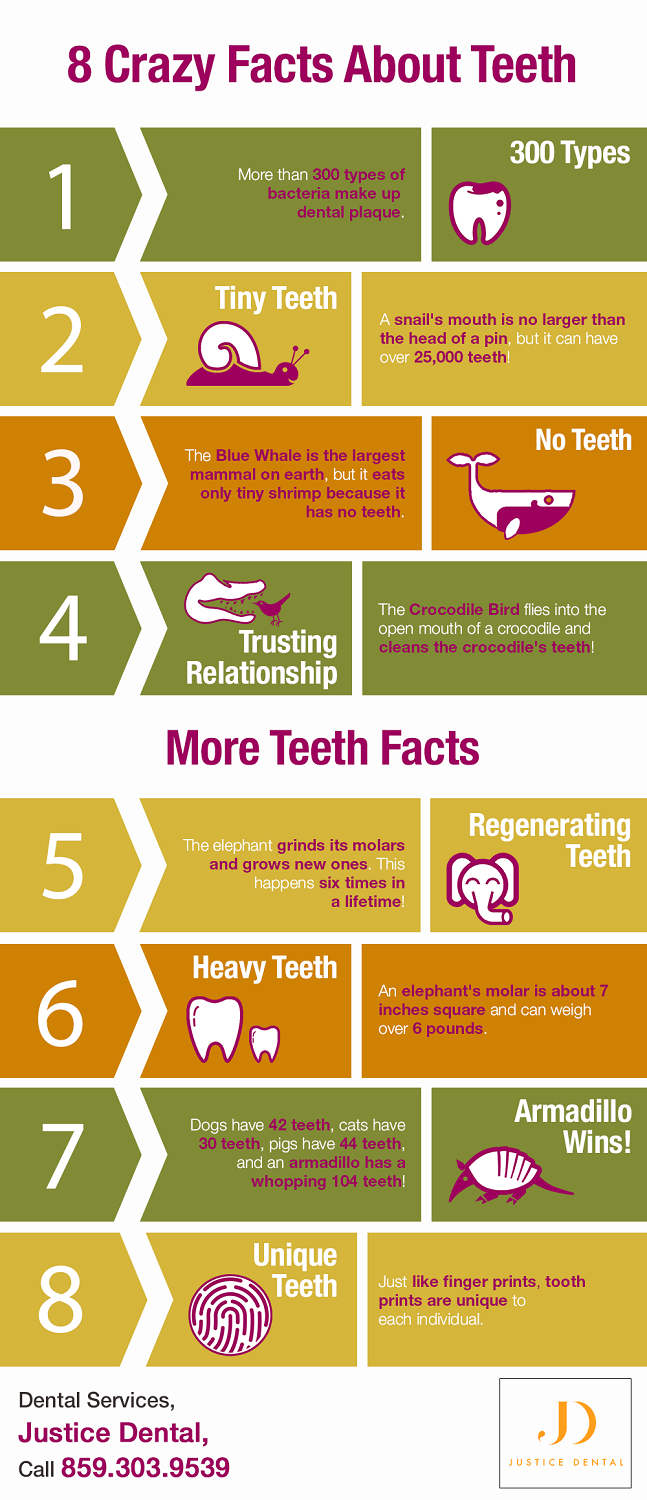 8 Crazy Facts About Teeth

1

More than 300 types of bacteria make up dental plaque.

300 Types

2

Tiny Teeth

A snail's mouth is no larger than the head of a pin, but it can have over 25,000 teeth!

3

The Blue Whale is the largest mammal on earth, but it eats only tiny shrimp because it has no teeth.

No Teeth

4

Trusting Relationship

The Crocodile Bird flies into the open mouth of a crocodile and cleans the crocodile's teeth!

More Teeth Facts

5

The elephant grinds its molars and grows new ones. This happens six times in a lifetime!

Regenerating Teeth

6

Heavy Teeth

An elephant's molar is about 7 inches square and can weigh over 6 pounds.

7

Dogs have 42 teeth, cats have 30 teeth, pigs have 44 teeth, and an armadillo has a whopping 104 teeth!

Armadillo Wins!

8

Unique Teeth

Just like finger prints, tooth prints are unique to each individual.

Dental Services,
Justice Dental,
Call 859.303.9539

JD
JUSTICE DENTAL