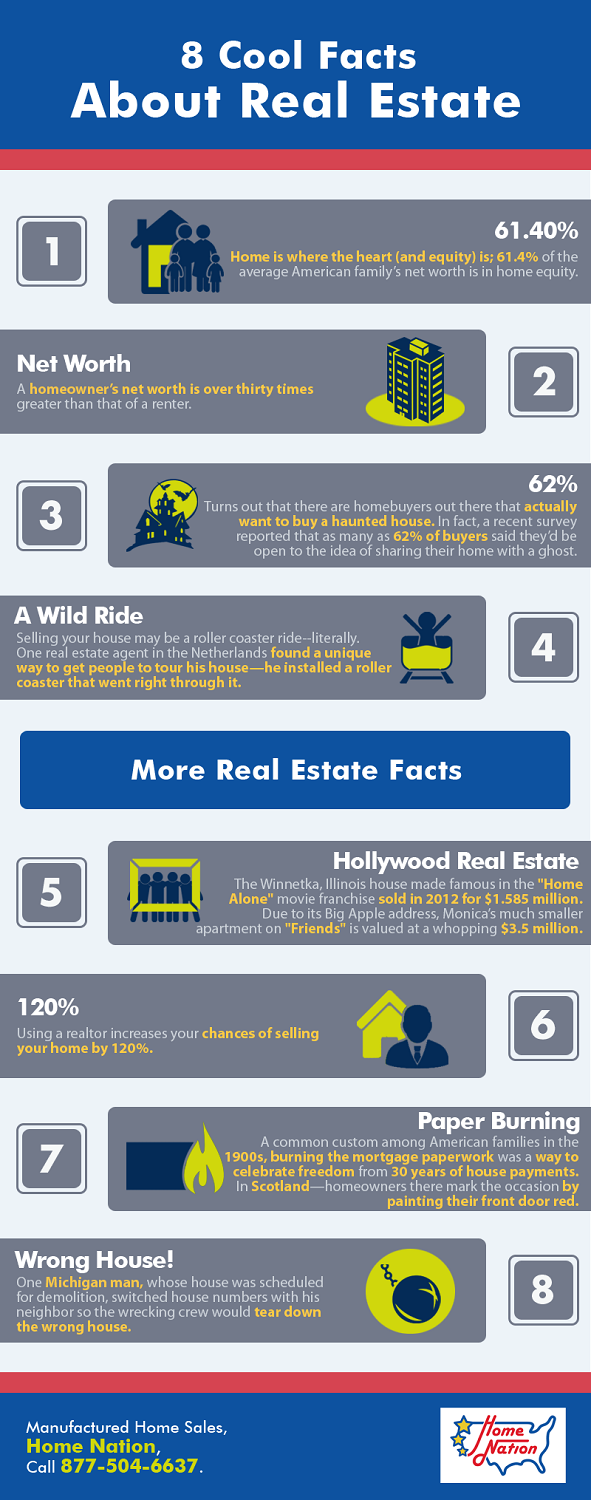 8 Cool Facts
About Real Estate

1

61.40%
Home is where the heart (and equity) is; 61.4% of the average American family's net worth is in home equity.

Net Worth
A homeowner's net worth is over thirty times greater than that of a renter.

2

3

62%
Turns out that there are homebuyers out there that actually want to buy a haunted house. In fact, a recent survey reported that as many as 62% of buyers said they'd be open to the idea of sharing their home with a ghost.

A Wild Ride
Selling your house may be a roller coaster ride--literally. One real estate agent in the Netherlands found a unique way to get people to tour his house—he installed a roller coaster that went right through it.

4

More Real Estate Facts

5

Hollywood Real Estate
The Winnetka, Illinois house made famous in the "Home Alone" movie franchise sold in 2012 for $1.585 million. Due to its Big Apple address, Monica's much smaller apartment on "Friends" is valued at a whopping $3.5 million.

120%
Using a realtor increases your chances of selling your home by 120%.

6

7

Paper Burning
A common custom among American families in the 1900s, burning the mortgage paperwork was a way to celebrate freedom from 30 years of house payments. In Scotland—homeowners there mark the occasion by painting their front door red.

Wrong House!
One Michigan man, whose house was scheduled for demolition, switched house numbers with his neighbor so the wrecking crew would tear down the wrong house.

8

Manufactured Home Sales,
Home Nation,
Call 877-504-6637.

Home Nation