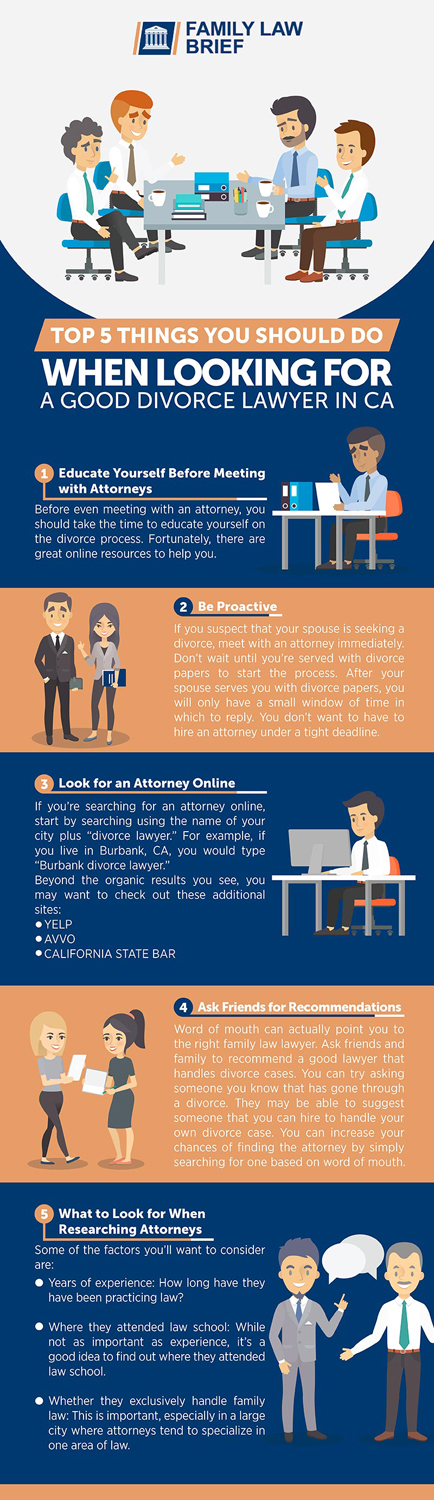 FAMILY LAW BRIEF

TOP 5 THINGS YOU SHOULD DO
WHEN LOOKING FOR
A GOOD DIVORCE LAWYER IN CA

1 Educate Yourself Before Meeting with Attorneys
Before even meeting with an attorney, you should take the time to educate yourself on the divorce process. Fortunately, there are great online resources to help you.

2 Be Proactive
If you suspect that your spouse is seeking a divorce, meet with an attorney immediately. Don't wait until you're served with divorce papers to start the process. After your spouse serves you with divorce papers, you will only have a small window of time in which to reply. You don't want to have to hire an attorney under a tight deadline.

3 Look for an Attorney Online
If you're searching for an attorney online, start by searching using the name of your city plus "divorce lawyer." For example, if you live in Burbank, CA, you would type "Burbank divorce lawyer."
Beyond the organic results you see, you may want to check out these additional sites:
● YELP
● AVVO
● CALIFORNIA STATE BAR

4 Ask Friends for Recommendations
Word of mouth can actually point you to the right family law lawyer. Ask friends and family to recommend a good lawyer that handles divorce cases. You can try asking someone you know that has gone through a divorce. They may be able to suggest someone that you can hire to handle your own divorce case. You can increase your chances of finding the attorney by simply searching for one based on word of mouth.

5 What to Look for When Researching Attorneys
Some of the factors you'll want to consider are:
● Years of experience: How long have they have been practicing law?
● Where they attended law school: While not as important as experience, it's a good idea to find out where they attended law school.
● Whether they exclusively handle family law: This is important, especially in a large city where attorneys tend to specialize in one area of law.