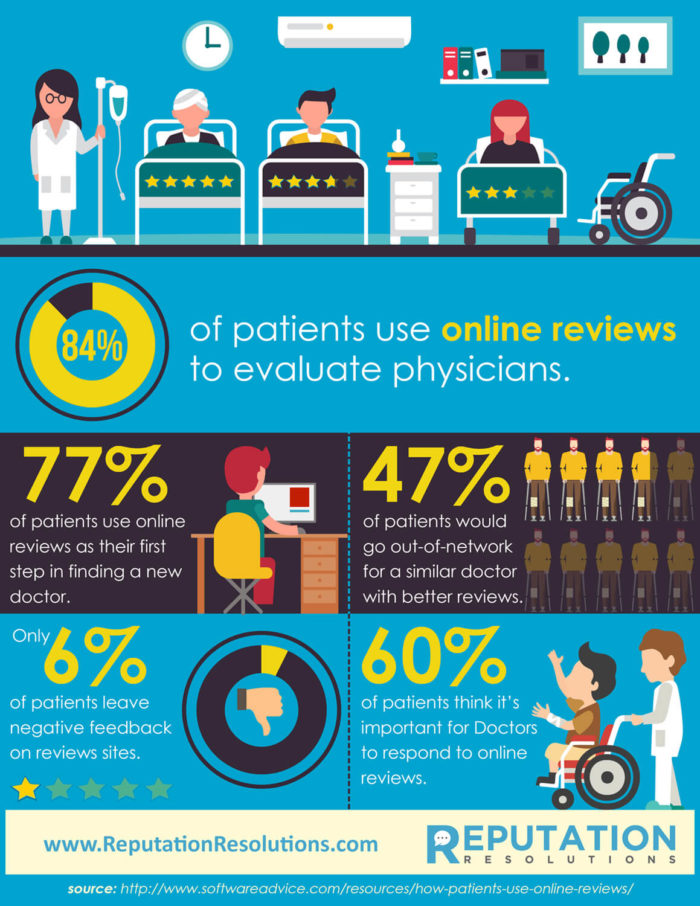 84%

of patients use online reviews to evaluate physicians.

77%

of patients use online reviews as their first step in finding a new doctor.

47%

of patients would go out-of-network for a similar doctor with better reviews.

Only 6%

of patients leave negative feedback on reviews sites.

60%

of patients think it's important for Doctors to respond to online reviews.

www.ReputationResolutions.com

REPUTATION RESOLUTIONS

source: http://www.softwareadvice.com/resources/how-patients-use-online-reviews/