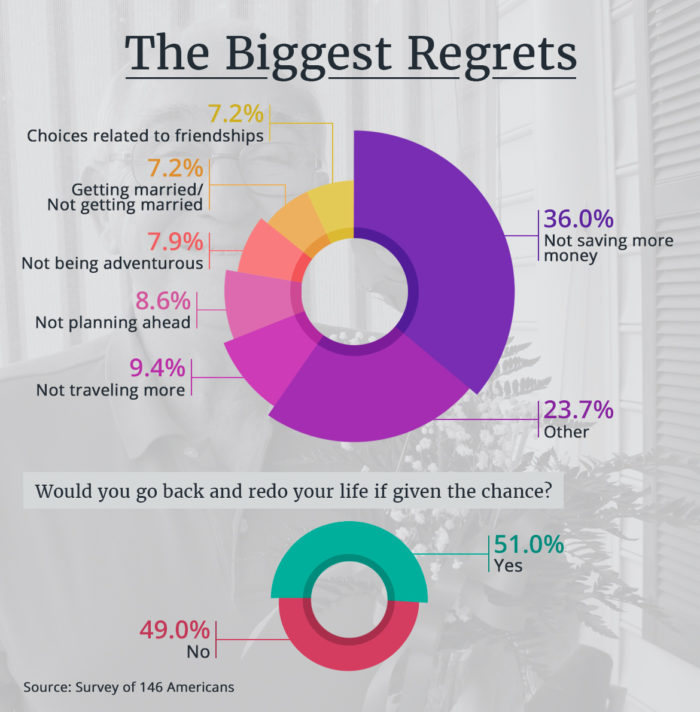 The Biggest Regrets

7.2%
Choices related to friendships

7.2%
Getting married/ Not getting married

7.9%
Not being adventurous

8.6%
Not planning ahead

9.4%
Not traveling more

36.0%
Not saving more money

23.7%
Other

Would you go back and redo your life if given the chance?

51.0%
Yes

49.0%
No

Source: Survey of 146 Americans