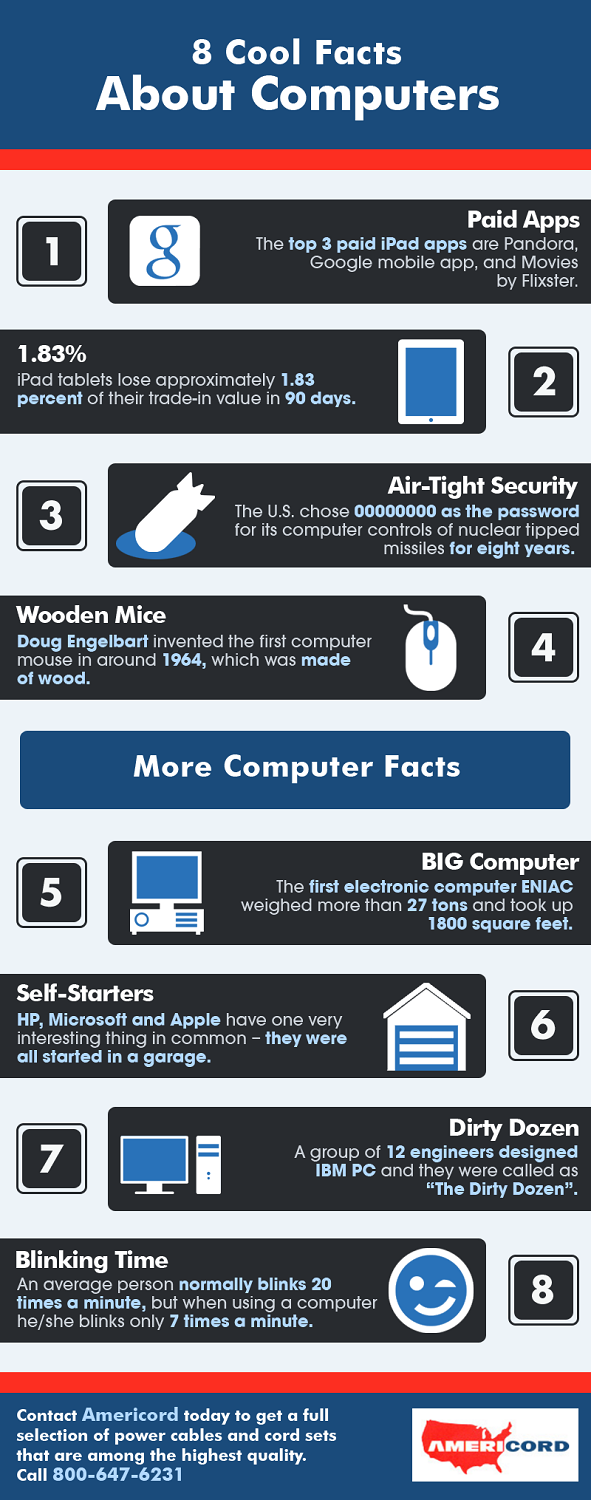 8 Cool Facts
About Computers

1

g

Paid Apps
The top 3 paid iPad apps are Pandora, Google mobile app, and Movies by Flixster.

1.83%
iPad tablets lose approximately 1.83 percent of their trade-in value in 90 days.

2

3

Air-Tight Security
The U.S. chose 00000000 as the password for its computer controls of nuclear tipped missiles for eight years.

Wooden Mice
Doug Engelbart invented the first computer mouse in around 1964, which was made of wood.

4

More Computer Facts

5

BIG Computer
The first electronic computer ENIAC weighed more than 27 tons and took up 1800 square feet.

Self-Starters
HP, Microsoft and Apple have one very interesting thing in common – they were all started in a garage.

6

7

Dirty Dozen
A group of 12 engineers designed IBM PC and they were called as "The Dirty Dozen".

Blinking Time
An average person normally blinks 20 times a minute, but when using a computer he/she blinks only 7 times a minute.

8

Contact Americord today to get a full selection of power cables and cord sets that are among the highest quality.
Call 800-647-6231

AMERICORD