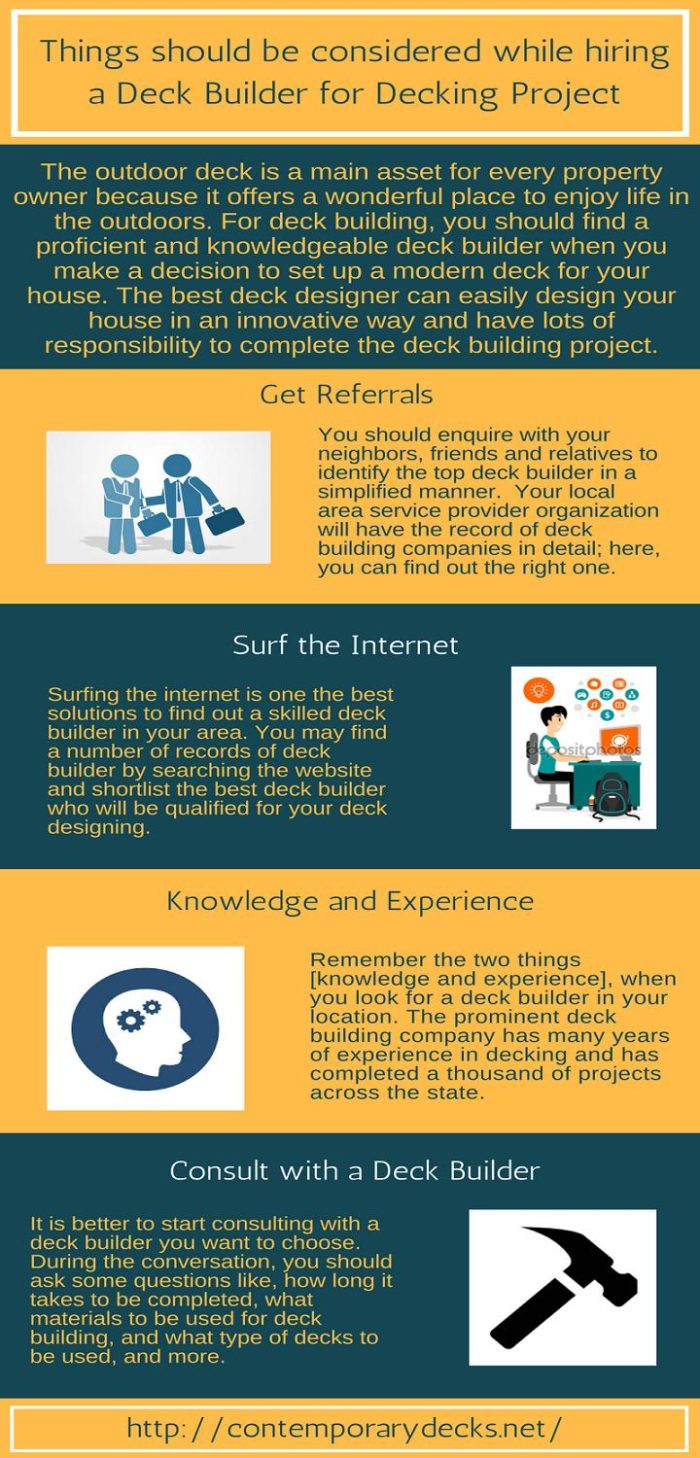 Things should be considered while hiring a Deck Builder for Decking Project

The outdoor deck is a main asset for every property owner because it offers a wonderful place to enjoy life in the outdoors. For deck building, you should find a proficient and knowledgeable deck builder when you make a decision to set up a modern deck for your house. The best deck designer can easily design your house in an innovative way and have lots of responsibility to complete the deck building project.

Get Referrals

You should enquire with your neighbors, friends and relatives to identify the top deck builder in a simplified manner. Your local area service provider organization will have the record of deck building companies in detail; here, you can find out the right one.

Surf the Internet

Surfing the internet is one the best solutions to find out a skilled deck builder in your area. You may find a number of records of deck builder by searching the website and shortlist the best deck builder who will be qualified for your deck designing.

depositphotos

Knowledge and Experience

Remember the two things [knowledge and experience], when you look for a deck builder in your location. The prominent deck building company has many years of experience in decking and has completed a thousand of projects across the state.

Consult with a Deck Builder

It is better to start consulting with a deck builder you want to choose. During the conversation, you should ask some questions like, how long it takes to be completed, what materials to be used for deck building, and what type of decks to be used, and more.

http://contemporarydecks.net/