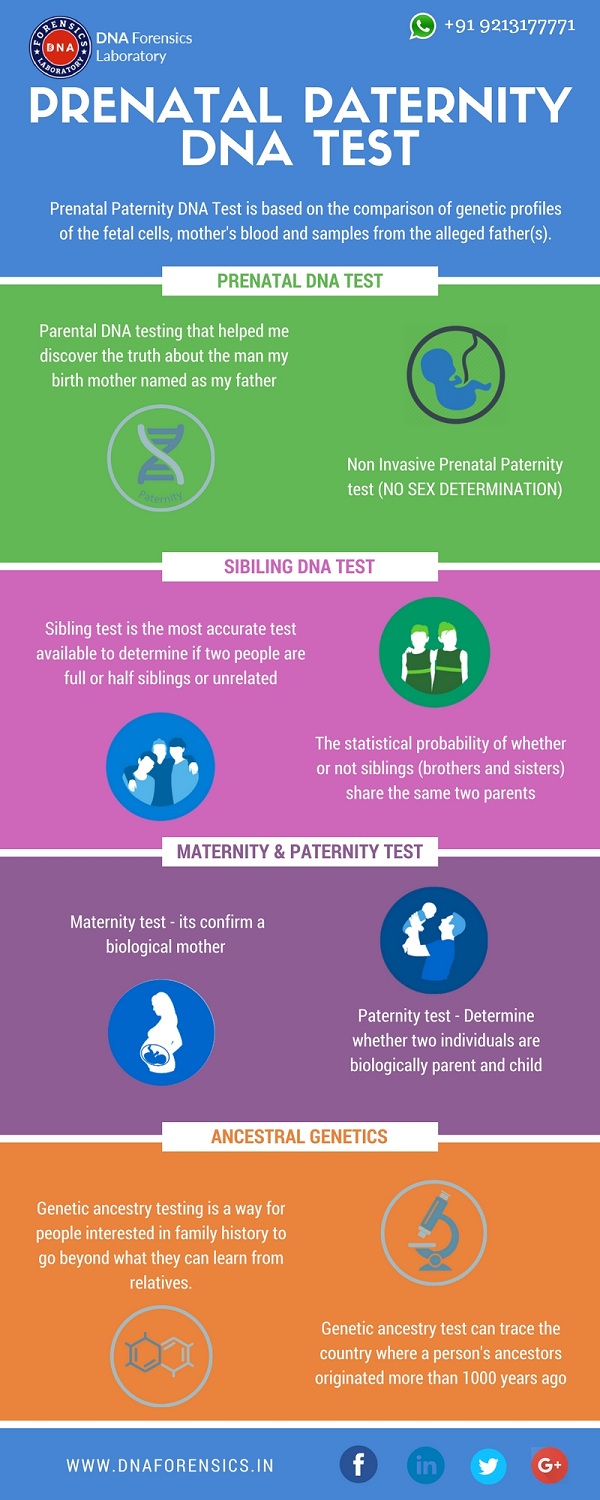 FORENSICS DNA LABORATORY

DNA Forensics Laboratory

+91 9213177771

PRENATAL PATERNITY DNA TEST

Prenatal Paternity DNA Test is based on the comparison of genetic profiles of the fetal cells, mother's blood and samples from the alleged father(s).

PRENATAL DNA TEST

Parental DNA testing that helped me discover the truth about the man my birth mother named as my father

Paternity

Non Invasive Prenatal Paternity test (NO SEX DETERMINATION)

SIBILING DNA TEST

Sibling test is the most accurate test available to determine if two people are full or half siblings or unrelated

The statistical probability of whether or not siblings (brothers and sisters) share the same two parents

MATERNITY & PATERNITY TEST

Maternity test - its confirm a biological mother

Paternity test - Determine whether two individuals are biologically parent and child

ANCESTRAL GENETICS

Genetic ancestry testing is a way for people interested in family history to go beyond what they can learn from relatives.

Genetic ancestry test can trace the country where a person's ancestors originated more than 1000 years ago

WWW.DNAFORENSICS.IN

f in G+