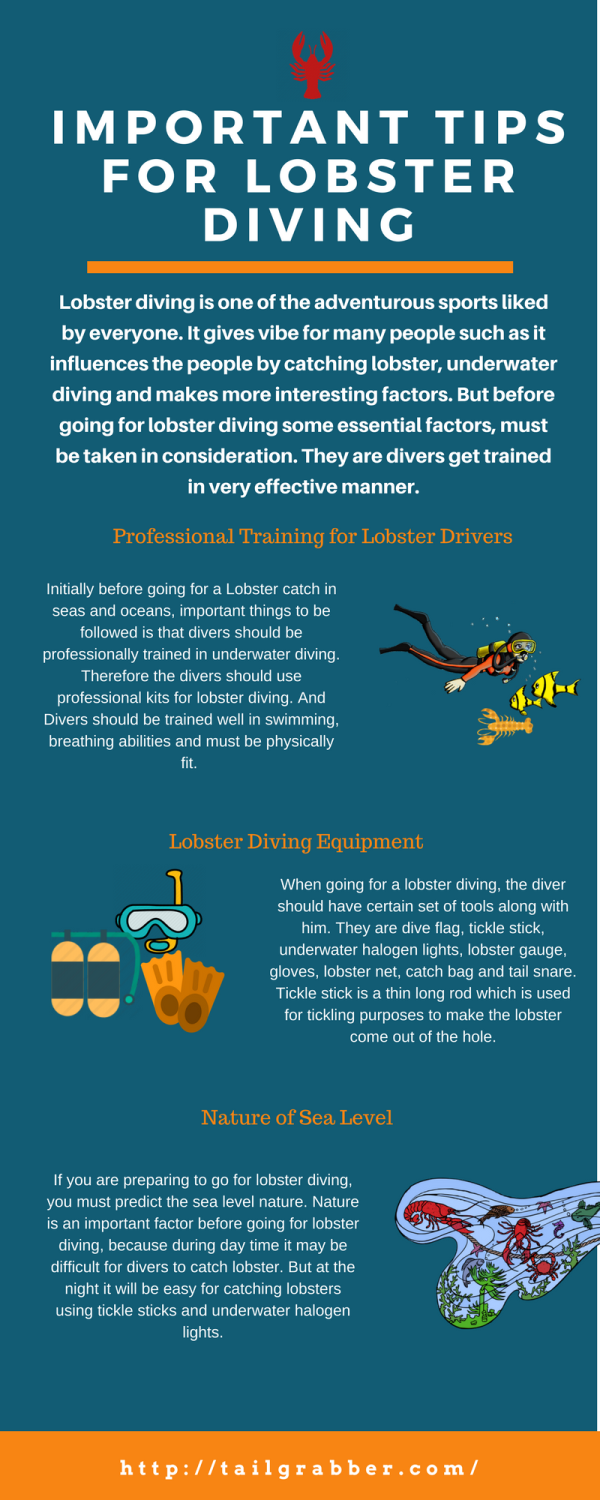 IMPORTANT TIPS FOR LOBSTER DIVING

Lobster diving is one of the adventurous sports liked by everyone. It gives vibe for many people such as it influences the people by catching lobster, underwater diving and makes more interesting factors. But before going for lobster diving some essential factors, must be taken in consideration. They are divers get trained in very effective manner.

Professional Training for Lobster Drivers

Initially before going for a Lobster catch in seas and oceans, important things to be followed is that divers should be professionally trained in underwater diving. Therefore the divers should use professional kits for lobster diving. And Divers should be trained well in swimming, breathing abilities and must be physically fit.

Lobster Diving Equipment

When going for a lobster diving, the diver should have certain set of tools along with him. They are dive flag, tickle stick, underwater halogen lights, lobster gauge, gloves, lobster net, catch bag and tail snare. Tickle stick is a thin long rod which is used for tickling purposes to make the lobster come out of the hole.

Nature of Sea Level

If you are preparing to go for lobster diving, you must predict the sea level nature. Nature is an important factor before going for lobster diving, because during day time it may be difficult for divers to catch lobster. But at the night it will be easy for catching lobsters using tickle sticks and underwater halogen lights.

http://tailgrabber.com/