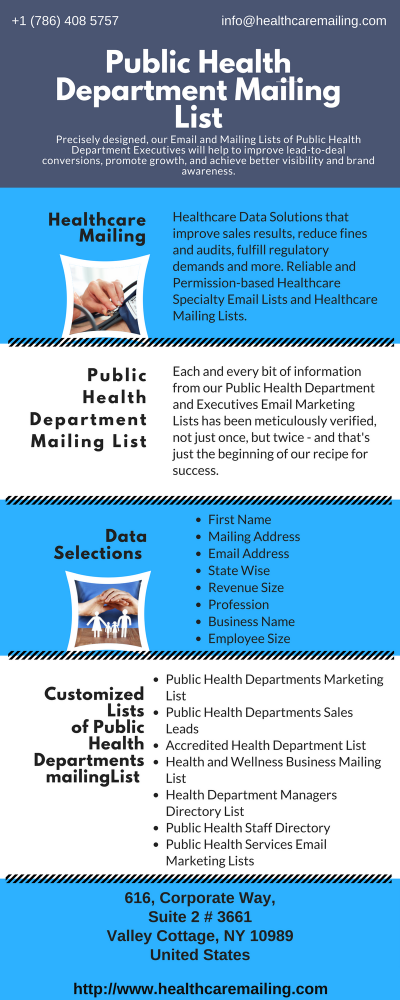 +1 (786) 408 5757

info@healthcaremailing.com

Public Health Department Mailing List

Precisely designed, our Email and Mailing Lists of Public Health Department Executives will help to improve lead-to-deal conversions, promote growth, and achieve better visibility and brand awareness.

Healthcare Mailing

Healthcare Data Solutions that improve sales results, reduce fines and audits, fulfill regulatory demands and more. Reliable and Permission-based Healthcare Specialty Email Lists and Healthcare Mailing Lists.

Public Health Department Mailing List

Each and every bit of information from our Public Health Department and Executives Email Marketing Lists has been meticulously verified, not just once, but twice - and that's just the beginning of our recipe for success.

Data Selections

- First Name
- Mailing Address
- Email Address
- State Wise
- Revenue Size
- Profession
- Business Name
- Employee Size

Customized Lists of Public Health Departments mailingList

- Public Health Departments Marketing List
- Public Health Departments Sales Leads
- Accredited Health Department List
- Health and Wellness Business Mailing List
- Health Department Managers Directory List
- Public Health Staff Directory
- Public Health Services Email Marketing Lists

616, Corporate Way, Suite 2 # 3661 Valley Cottage, NY 10989 United States

http://www.healthcaremailing.com