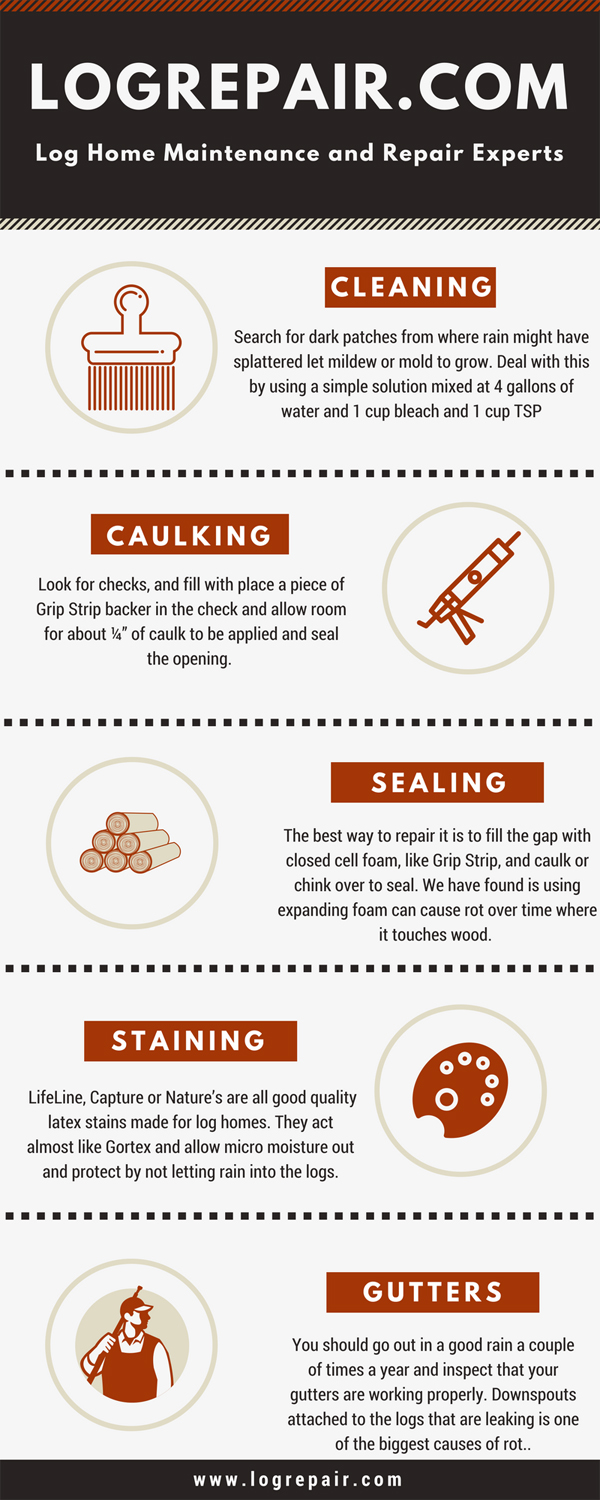 LOGREPAIR.COM

Log Home Maintenance and Repair Experts

CLEANING

Search for dark patches from where rain might have splattered let mildew or mold to grow. Deal with this by using a simple solution mixed at 4 gallons of water and 1 cup bleach and 1 cup TSP

CAULKING

Look for checks, and fill with place a piece of Grip Strip backer in the check and allow room for about ¼" of caulk to be applied and seal the opening.

SEALING

The best way to repair it is to fill the gap with closed cell foam, like Grip Strip, and caulk or chink over to seal. We have found is using expanding foam can cause rot over time where it touches wood.

STAINING

LifeLine, Capture or Nature's are all good quality latex stains made for log homes. They act almost like Gortex and allow micro moisture out and protect by not letting rain into the logs.

GUTTERS

You should go out in a good rain a couple of times a year and inspect that your gutters are working properly. Downspouts attached to the logs that are leaking is one of the biggest causes of rot..

www.logrepair.com