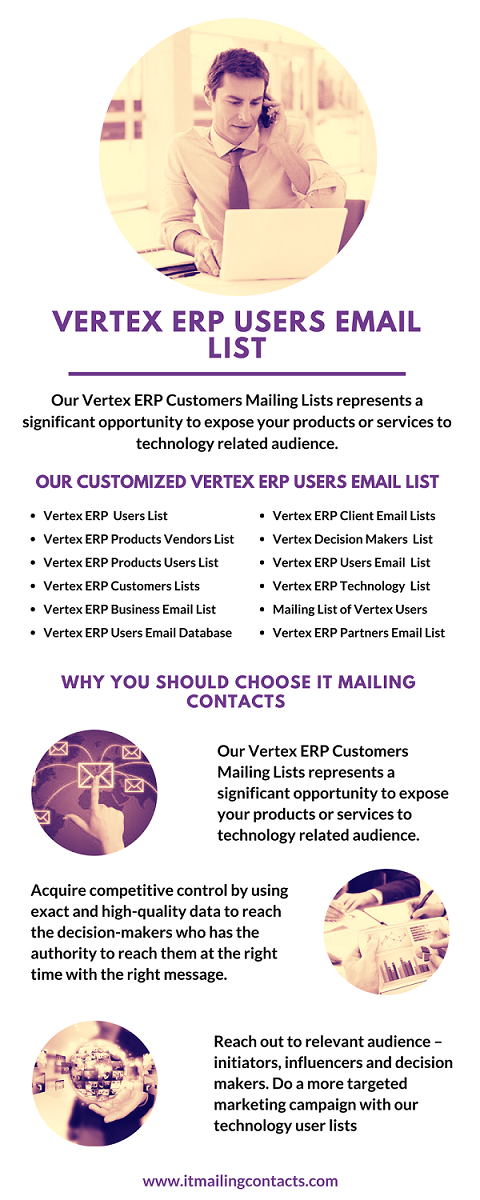 VERTEX ERP USERS EMAIL LIST

Our Vertex ERP Customers Mailing Lists represents a significant opportunity to expose your products or services to technology related audience.

OUR CUSTOMIZED VERTEX ERP USERS EMAIL LIST

- Vertex ERP Users List
- Vertex ERP Products Vendors List
- Vertex ERP Products Users List
- Vertex ERP Customers Lists
- Vertex ERP Business Email List
- Vertex ERP Users Email Database

- Vertex ERP Client Email Lists
- Vertex Decision Makers List
- Vertex ERP Users Email List
- Vertex ERP Technology List
- Mailing List of Vertex Users
- Vertex ERP Partners Email List

WHY YOU SHOULD CHOOSE IT MAILING CONTACTS

Our Vertex ERP Customers Mailing Lists represents a significant opportunity to expose your products or services to technology related audience.

Acquire competitive control by using exact and high-quality data to reach the decision-makers who has the authority to reach them at the right time with the right message.

Reach out to relevant audience – initiators, influencers and decision makers. Do a more targeted marketing campaign with our technology user lists

www.itmailingcontacts.com