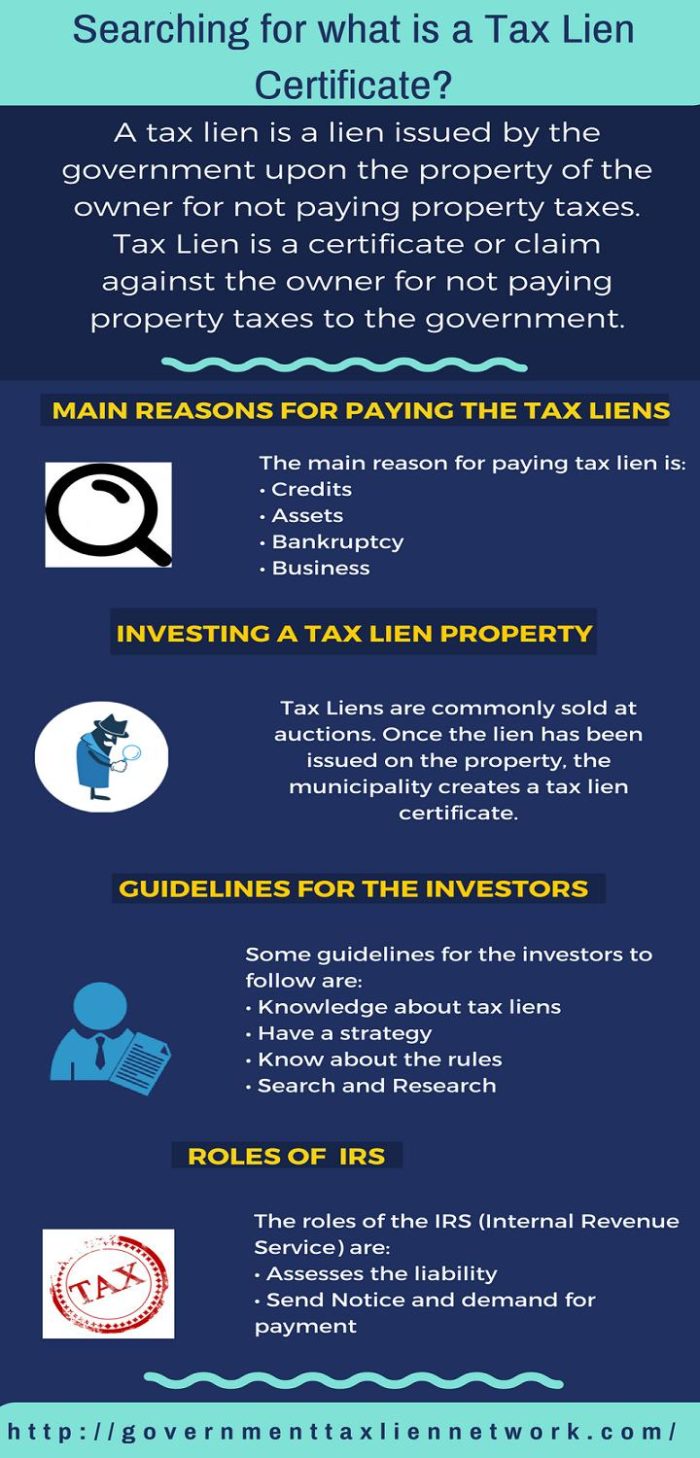 Searching for what is a Tax Lien Certificate?

A tax lien is a lien issued by the government upon the property of the owner for not paying property taxes. Tax Lien is a certificate or claim against the owner for not paying property taxes to the government.

MAIN REASONS FOR PAYING THE TAX LIENS

The main reason for paying tax lien is:
• Credits
• Assets
• Bankruptcy
• Business

INVESTING A TAX LIEN PROPERTY

Tax Liens are commonly sold at auctions. Once the lien has been issued on the property, the municipality creates a tax lien certificate.

GUIDELINES FOR THE INVESTORS

Some guidelines for the investors to follow are:
• Knowledge about tax liens
• Have a strategy
• Know about the rules
• Search and Research

ROLES OF IRS

TAX

The roles of the IRS (Internal Revenue Service) are:
• Assesses the liability
• Send Notice and demand for payment

http://governmenttaxliennetwork.com/