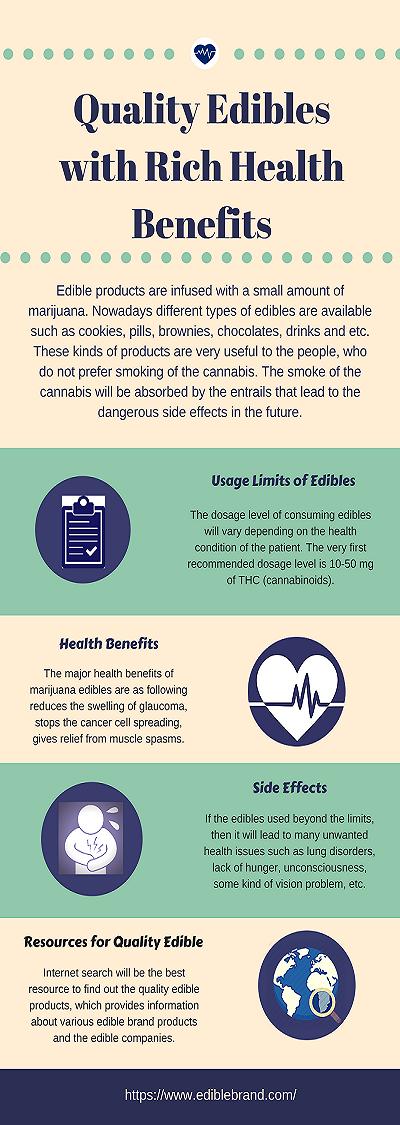 Quality Edibles with Rich Health Benefits

Edible products are infused with a small amount of marijuana. Nowadays different types of edibles are available such as cookies, pills, brownies, chocolates, drinks and etc. These kinds of products are very useful to the people, who do not prefer smoking of the cannabis. The smoke of the cannabis will be absorbed by the entrails that lead to the dangerous side effects in the future.

Usage Limits of Edibles

The dosage level of consuming edibles will vary depending on the health condition of the patient. The very first recommended dosage level is 10-50 mg of THC (cannabinoids).

Health Benefits

The major health benefits of marijuana edibles are as following reduces the swelling of glaucoma, stops the cancer cell spreading, gives relief from muscle spasms.

Side Effects

If the edibles used beyond the limits, then it will lead to many unwanted health issues such as lung disorders, lack of hunger, unconsciousness, some kind of vision problem, etc.

Resources for Quality Edible

Internet search will be the best resource to find out the quality edible products, which provides information about various edible brand products and the edible companies.

https://www.ediblebrand.com/