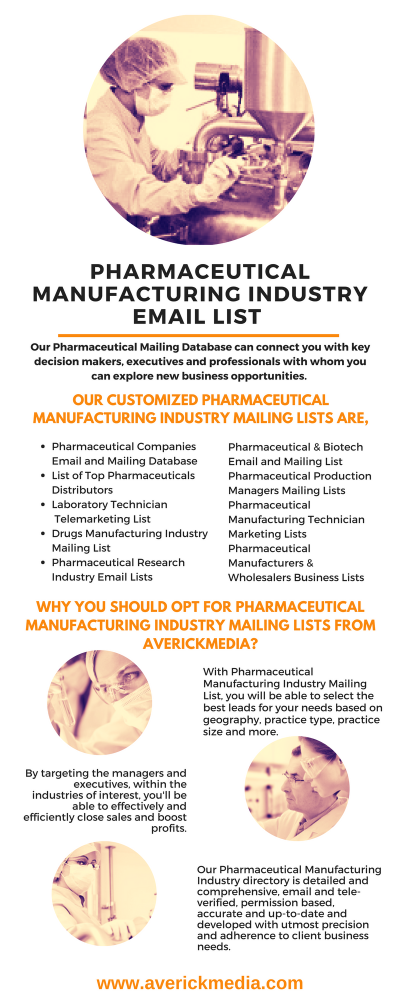 PHARMACEUTICAL MANUFACTURING INDUSTRY EMAIL LIST

Our Pharmaceutical Mailing Database can connect you with key decision makers, executives and professionals with whom you can explore new business opportunities.

OUR CUSTOMIZED PHARMACEUTICAL MANUFACTURING INDUSTRY MAILING LISTS ARE,

- Pharmaceutical Companies Email and Mailing Database
- List of Top Pharmaceuticals Distributors
- Laboratory Technician Telemarketing List
- Drugs Manufacturing Industry Mailing List
- Pharmaceutical Research Industry Email Lists

Pharmaceutical & Biotech Email and Mailing List
Pharmaceutical Production Managers Mailing Lists
Pharmaceutical Manufacturing Technician Marketing Lists
Pharmaceutical Manufacturers & Wholesalers Business Lists

WHY YOU SHOULD OPT FOR PHARMACEUTICAL MANUFACTURING INDUSTRY MAILING LISTS FROM AVERICKMEDIA?

With Pharmaceutical Manufacturing Industry Mailing List, you will be able to select the best leads for your needs based on geography, practice type, practice size and more.

By targeting the managers and executives, within the industries of interest, you'll be able to effectively and efficiently close sales and boost profits.

Our Pharmaceutical Manufacturing Industry directory is detailed and comprehensive, email and tele-verified, permission based, accurate and up-to-date and developed with utmost precision and adherence to client business needs.

www.averickmedia.com