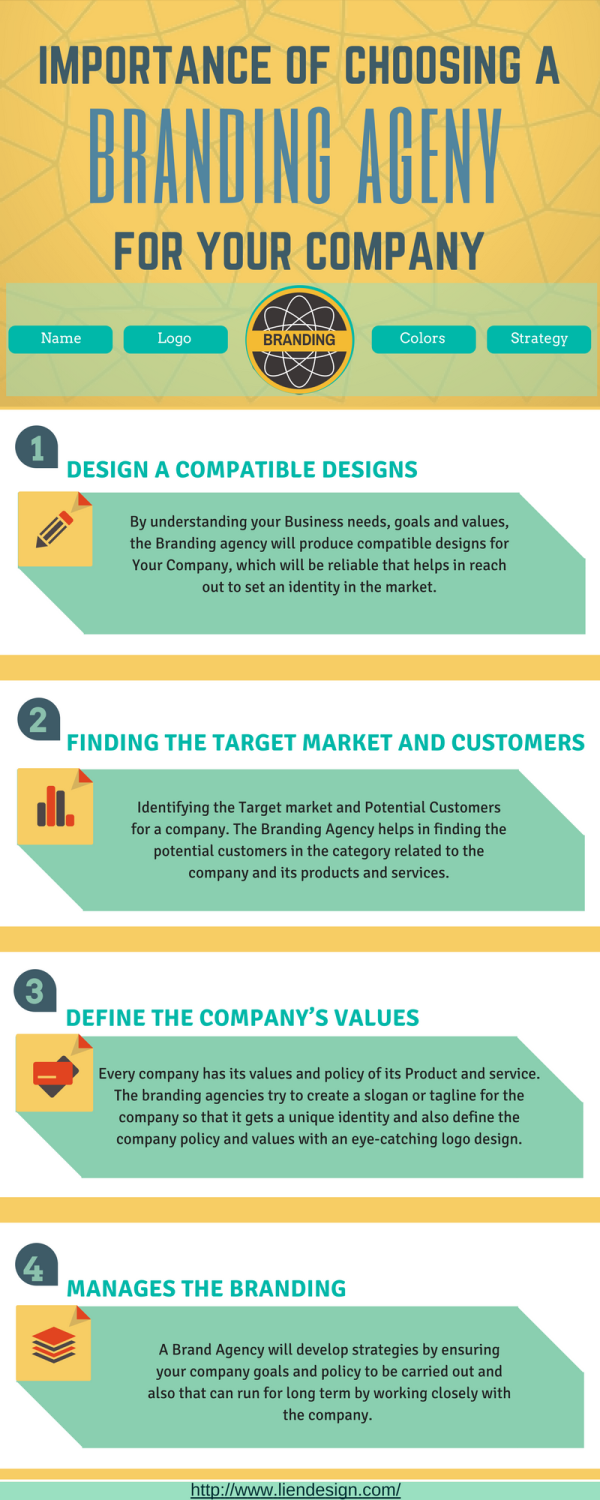 IMPORTANCE OF CHOOSING A
BRANDING AGENY
FOR YOUR COMPANY

Name
Logo
BRANDING
Colors
Strategy

1
DESIGN A COMPATIBLE DESIGNS

By understanding your Business needs, goals and values, the Branding agency will produce compatible designs for Your Company, which will be reliable that helps in reach out to set an identity in the market.

2
FINDING THE TARGET MARKET AND CUSTOMERS

Identifying the Target market and Potential Customers for a company. The Branding Agency helps in finding the potential customers in the category related to the company and its products and services.

3
DEFINE THE COMPANY'S VALUES

Every company has its values and policy of its Product and service. The branding agencies try to create a slogan or tagline for the company so that it gets a unique identity and also define the company policy and values with an eye-catching logo design.

4
MANAGES THE BRANDING

A Brand Agency will develop strategies by ensuring your company goals and policy to be carried out and also that can run for long term by working closely with the company.

http://www.liendesign.com/