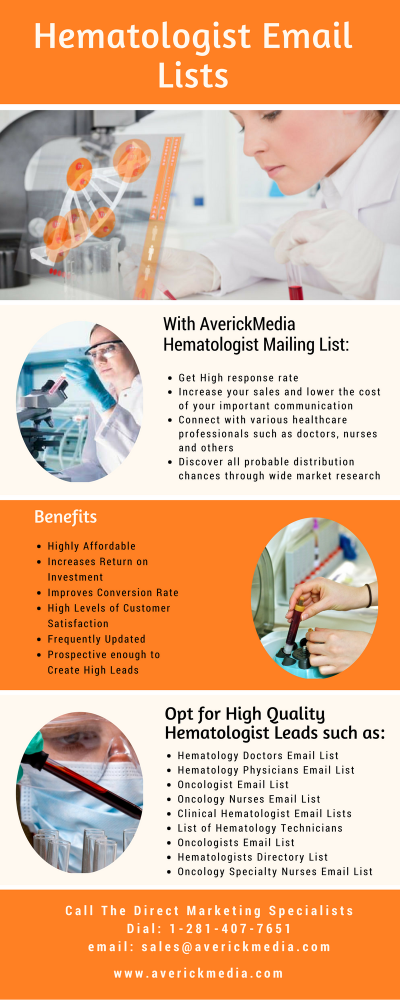 Hematologist Email Lists

With AverickMedia Hematologist Mailing List:

- Get High response rate
- Increase your sales and lower the cost of your important communication
- Connect with various healthcare professionals such as doctors, nurses and others
- Discover all probable distribution chances through wide market research

Benefits

- Highly Affordable
- Increases Return on Investment
- Improves Conversion Rate
- High Levels of Customer Satisfaction
- Frequently Updated
- Prospective enough to Create High Leads

Opt for High Quality Hematologist Leads such as:

- Hematology Doctors Email List
- Hematology Physicians Email List
- Oncologist Email List
- Oncology Nurses Email List
- Clinical Hematologist Email Lists
- List of Hematology Technicians
- Oncologists Email List
- Hematologists Directory List
- Oncology Specialty Nurses Email List

Call The Direct Marketing Specialists
Dial: 1-281-407-7651
email: sales@averickmedia.com

www.averickmedia.com