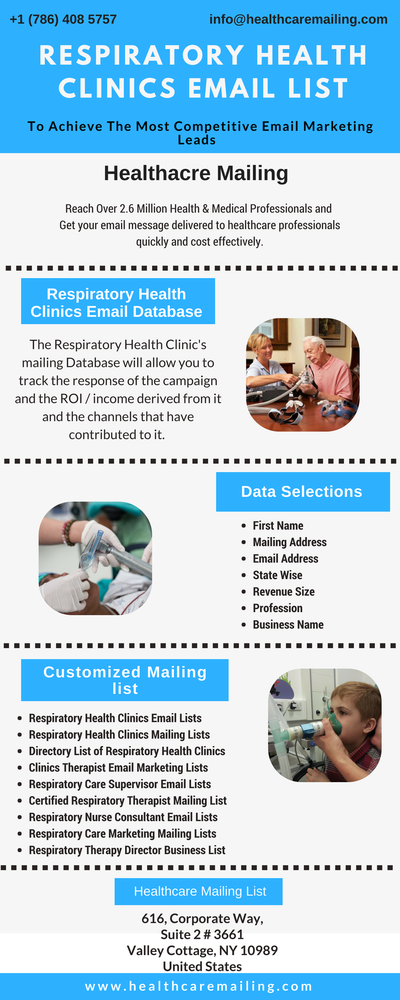 +1 (786) 408 5757 info@healthcaremailing.com

RESPIRATORY HEALTH CLINICS EMAIL LIST

To Achieve The Most Competitive Email Marketing Leads

Healthacre Mailing

Reach Over 2.6 Million Health & Medical Professionals and Get your email message delivered to healthcare professionals quickly and cost effectively.

Respiratory Health Clinics Email Database

The Respiratory Health Clinic's mailing Database will allow you to track the response of the campaign and the ROI / income derived from it and the channels that have contributed to it.

Data Selections

- First Name
- Mailing Address
- Email Address
- State Wise
- Revenue Size
- Profession
- Business Name

Customized Mailing list

- Respiratory Health Clinics Email Lists
- Respiratory Health Clinics Mailing Lists
- Directory List of Respiratory Health Clinics
- Clinics Therapist Email Marketing Lists
- Respiratory Care Supervisor Email Lists
- Certified Respiratory Therapist Mailing List
- Respiratory Nurse Consultant Email Lists
- Respiratory Care Marketing Mailing Lists
- Respiratory Therapy Director Business List

Healthcare Mailing List

616, Corporate Way, Suite 2 # 3661
Valley Cottage, NY 10989
United States

www.healthcaremailing.com