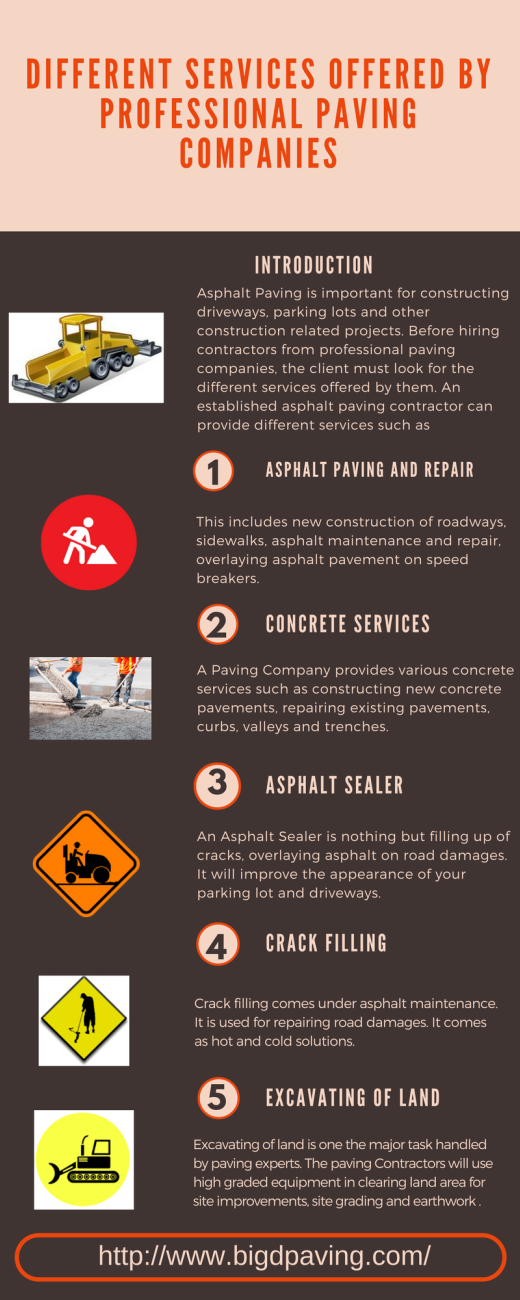 DIFFERENT SERVICES OFFERED BY PROFESSIONAL PAVING COMPANIES

INTRODUCTION

Asphalt Paving is important for constructing driveways, parking lots and other construction related projects. Before hiring contractors from professional paving companies, the client must look for the different services offered by them. An established asphalt paving contractor can provide different services such as

1 ASPHALT PAVING AND REPAIR

This includes new construction of roadways, sidewalks, asphalt maintenance and repair, overlaying asphalt pavement on speed breakers.

2 CONCRETE SERVICES

A Paving Company provides various concrete services such as constructing new concrete pavements, repairing existing pavements, curbs, valleys and trenches.

3 ASPHALT SEALER

An Asphalt Sealer is nothing but filling up of cracks, overlaying asphalt on road damages. It will improve the appearance of your parking lot and driveways.

4 CRACK FILLING

Crack filling comes under asphalt maintenance. It is used for repairing road damages. It comes as hot and cold solutions.

5 EXCAVATING OF LAND

Excavating of land is one the major task handled by paving experts. The paving Contractors will use high graded equipment in clearing land area for site improvements, site grading and earthwork .

http://www.bigdpaving.com/