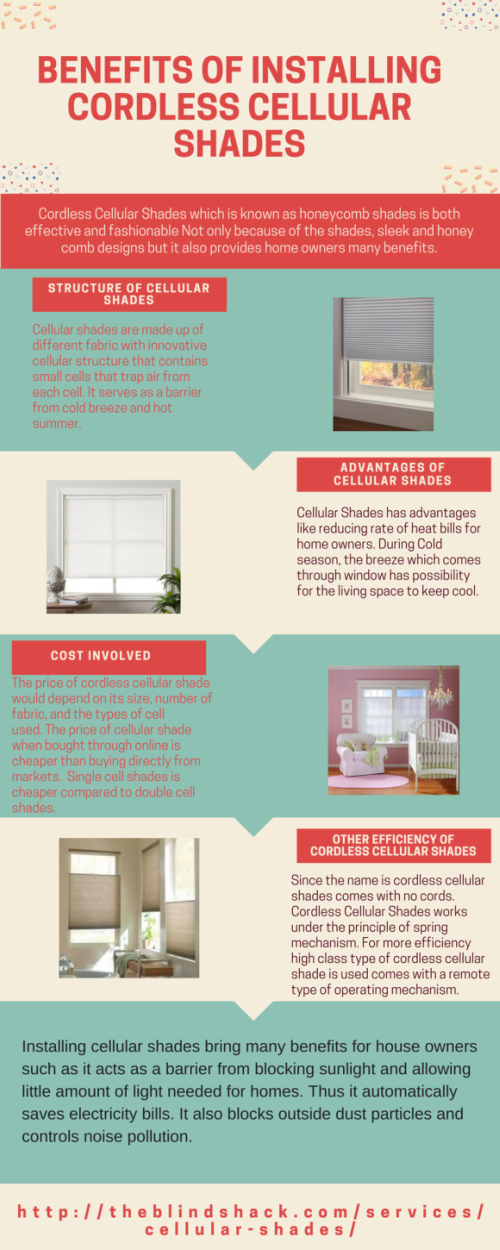 BENEFITS OF INSTALLING CORDLESS CELLULAR SHADES

Cordless Cellular Shades which is known as honeycomb shades is both effective and fashionable Not only because of the shades, sleek and honey comb designs but it also provides home owners many benefits.

STRUCTURE OF CELLULAR SHADES

Cellular shades are made up of different fabric with innovative cellular structure that contains small cells that trap air from each cell. It serves as a barrier from cold breeze and hot summer.

ADVANTAGES OF CELLULAR SHADES

Cellular Shades has advantages like reducing rate of heat bills for home owners. During Cold season, the breeze which comes through window has possibility for the living space to keep cool.

COST INVOLVED

The price of cordless cellular shade would depend on its size, number of fabric, and the types of cell used. The price of cellular shade when bought through online is cheaper than buying directly from markets. Single cell shades is cheaper compared to double cell shades.

OTHER EFFICIENCY OF CORDLESS CELLULAR SHADES

Since the name is cordless cellular shades comes with no cords. Cordless Cellular Shades works under the principle of spring mechanism. For more efficiency high class type of cordless cellular shade is used comes with a remote type of operating mechanism.

Installing cellular shades bring many benefits for house owners such as it acts as a barrier from blocking sunlight and allowing little amount of light needed for homes. Thus it automatically saves electricity bills. It also blocks outside dust particles and controls noise pollution.

http://theblindshack.com/services/cellular-shades/