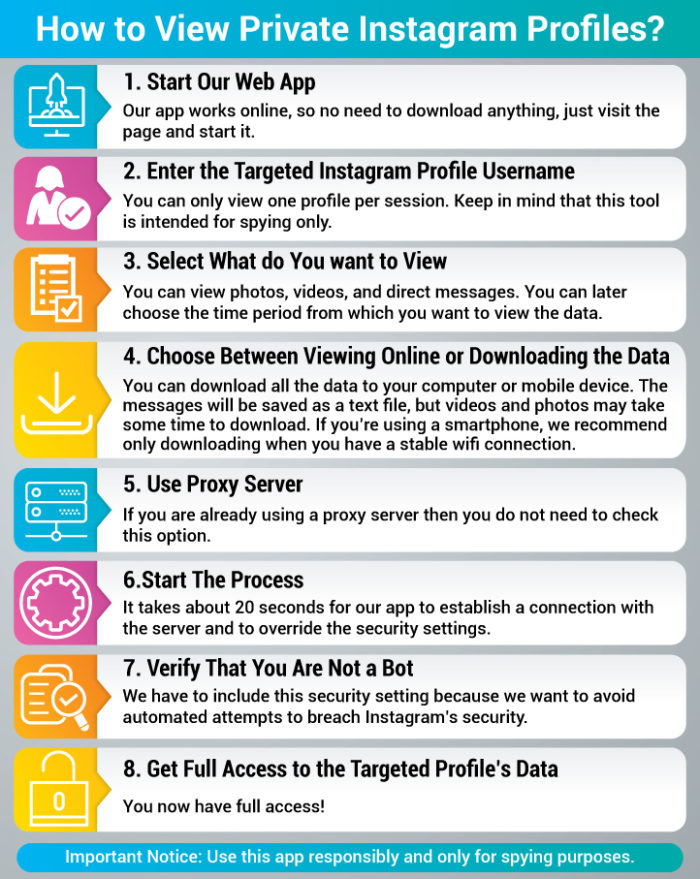 How to View Private Instagram Profiles?

1. Start Our Web App
Our app works online, so no need to download anything, just visit the page and start it.

2. Enter the Targeted Instagram Profile Username
You can only view one profile per session. Keep in mind that this tool is intended for spying only.

3. Select What do You want to View
You can view photos, videos, and direct messages. You can later choose the time period from which you want to view the data.

4. Choose Between Viewing Online or Downloading the Data
You can download all the data to your computer or mobile device. The messages will be saved as a text file, but videos and photos may take some time to download. If you're using a smartphone, we recommend only downloading when you have a stable wifi connection.

5. Use Proxy Server
If you are already using a proxy server then you do not need to check this option.

6.Start The Process
It takes about 20 seconds for our app to establish a connection with the server and to override the security settings.

7. Verify That You Are Not a Bot
We have to include this security setting because we want to avoid automated attempts to breach Instagram's security.

8. Get Full Access to the Targeted Profile's Data
You now have full access!

Important Notice: Use this app responsibly and only for spying purposes.