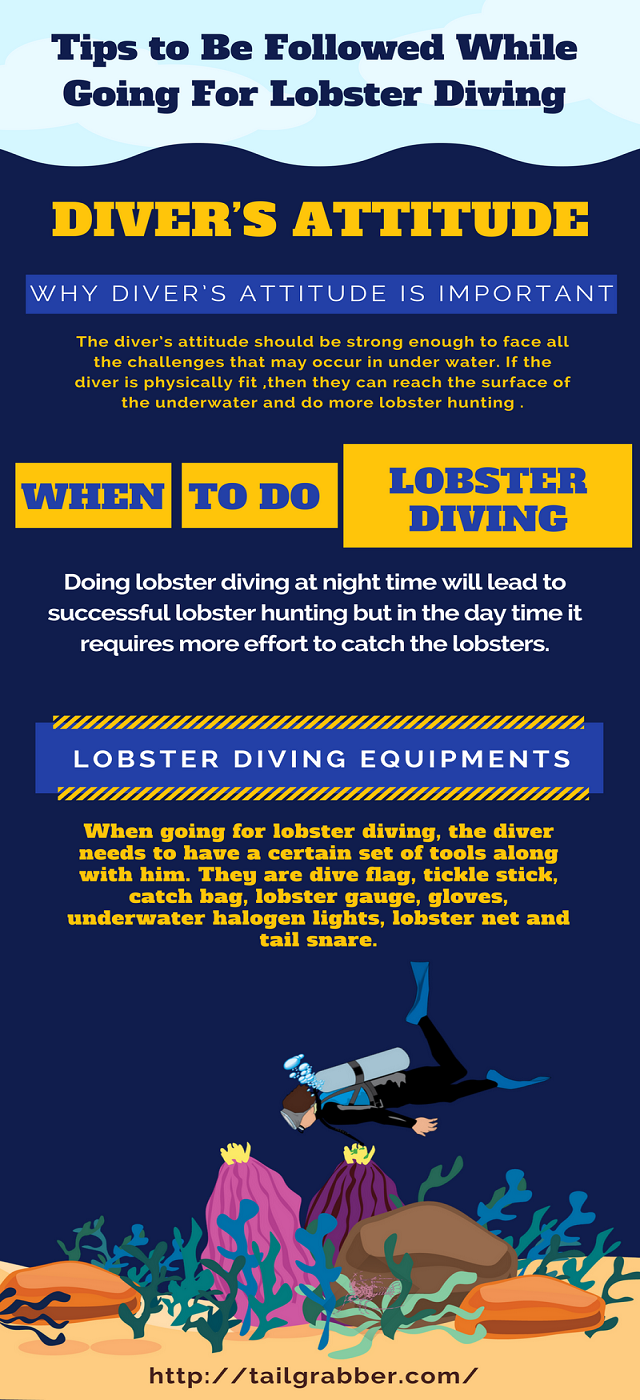 Tips to Be Followed While Going For Lobster Diving

DIVER'S ATTITUDE

WHY DIVER'S ATTITUDE IS IMPORTANT

The diver's attitude should be strong enough to face all the challenges that may occur in under water. If the diver is physically fit ,then they can reach the surface of the underwater and do more lobster hunting .

WHEN TO DO LOBSTER DIVING

Doing lobster diving at night time will lead to successful lobster hunting but in the day time it requires more effort to catch the lobsters.

LOBSTER DIVING EQUIPMENTS

When going for lobster diving, the diver needs to have a certain set of tools along with him. They are dive flag, tickle stick, catch bag, lobster gauge, gloves, underwater halogen lights, lobster net and tail snare.

http://tailgrabber.com/