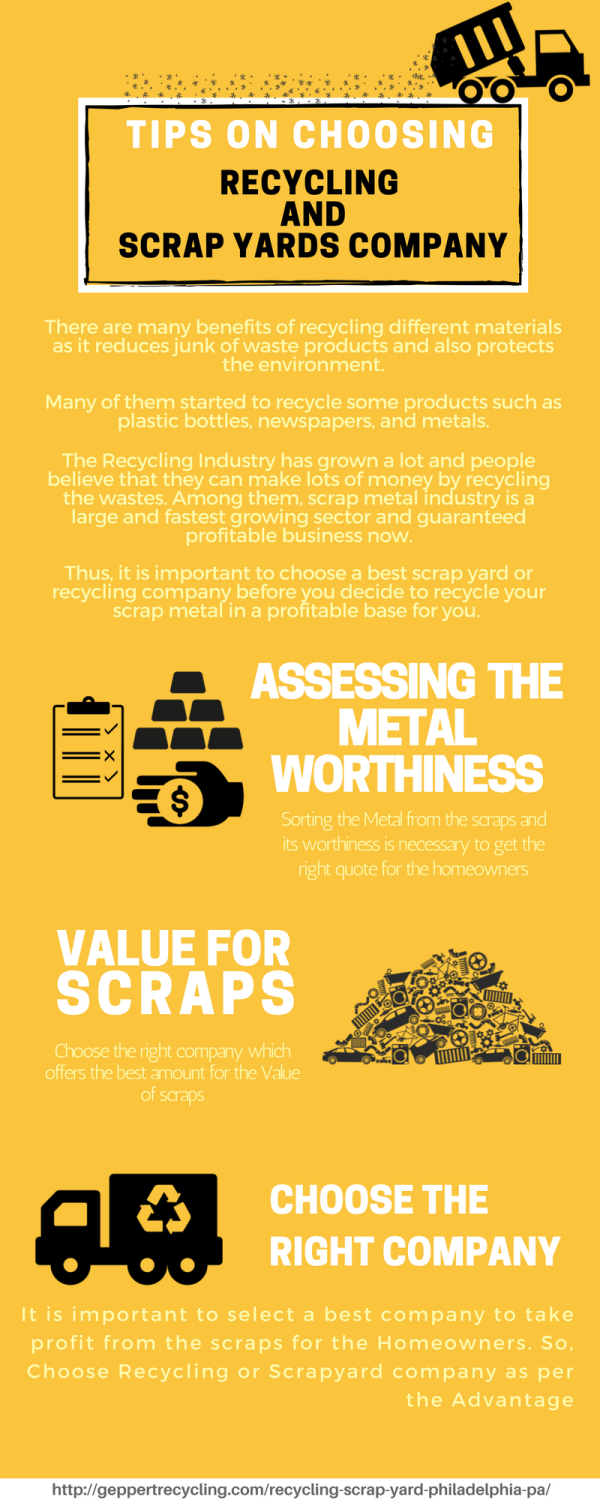 TIPS ON CHOOSING
RECYCLING
AND
SCRAP YARDS COMPANY

There are many benefits of recycling different materials as it reduces junk of waste products and also protects the environment.

Many of them started to recycle some products such as plastic bottles, newspapers, and metals.

The Recycling Industry has grown a lot and people believe that they can make lots of money by recycling the wastes. Among them, scrap metal industry is a large and fastest growing sector and guaranteed profitable business now.

Thus, it is important to choose a best scrap yard or recycling company before you decide to recycle your scrap metal in a profitable base for you.

ASSESSING THE METAL WORTHINESS

Sorting the Metal from the scraps and its worthiness is necessary to get the right quote for the homeowners

VALUE FOR SCRAPS

Choose the right company which offers the best amount for the Value of scraps

CHOOSE THE RIGHT COMPANY

It is important to select a best company to take profit from the scraps for the Homeowners. So, Choose Recycling or Scrapyard company as per the Advantage

http://geppertrecycling.com/recycling-scrap-yard-philadelphia-pa/