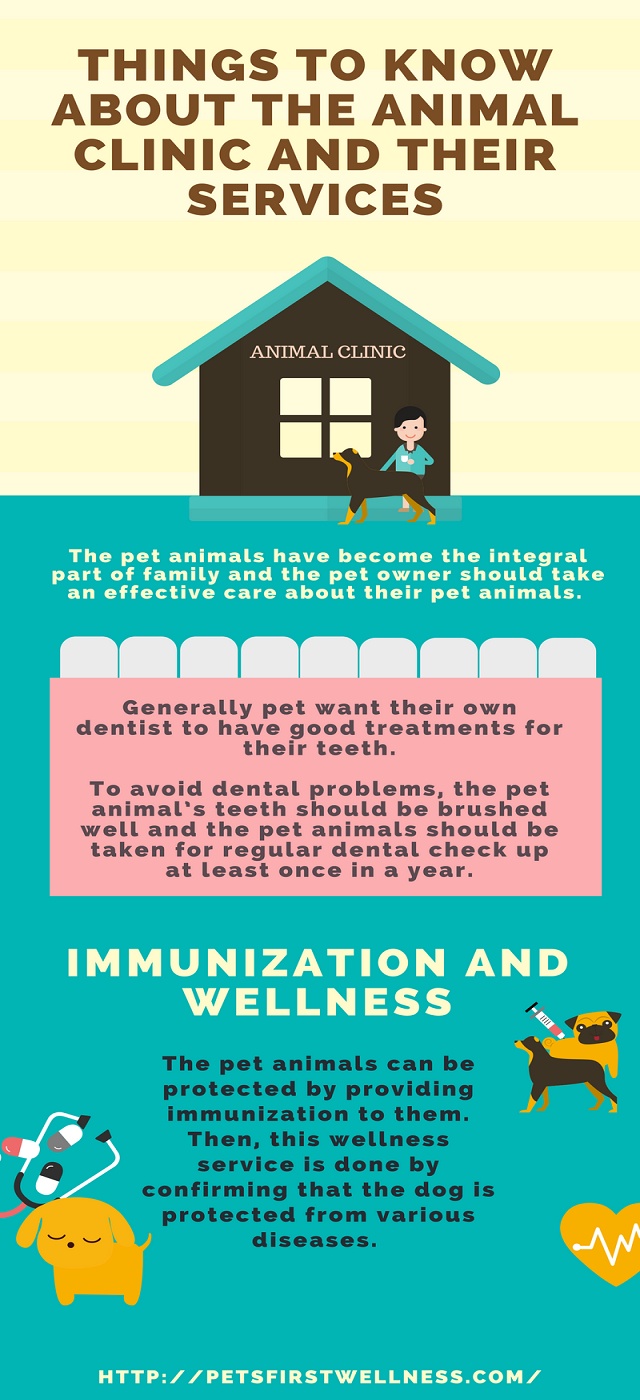 THINGS TO KNOW ABOUT THE ANIMAL CLINIC AND THEIR SERVICES

ANIMAL CLINIC

The pet animals have become the integral part of family and the pet owner should take an effective care about their pet animals.

Generally pet want their own dentist to have good treatments for their teeth.

To avoid dental problems, the pet animal's teeth should be brushed well and the pet animals should be taken for regular dental check up at least once in a year.

IMMUNIZATION AND WELLNESS

The pet animals can be protected by providing immunization to them. Then, this wellness service is done by confirming that the dog is protected from various diseases.

HTTP://PETSFIRSTWELLNESS.COM/