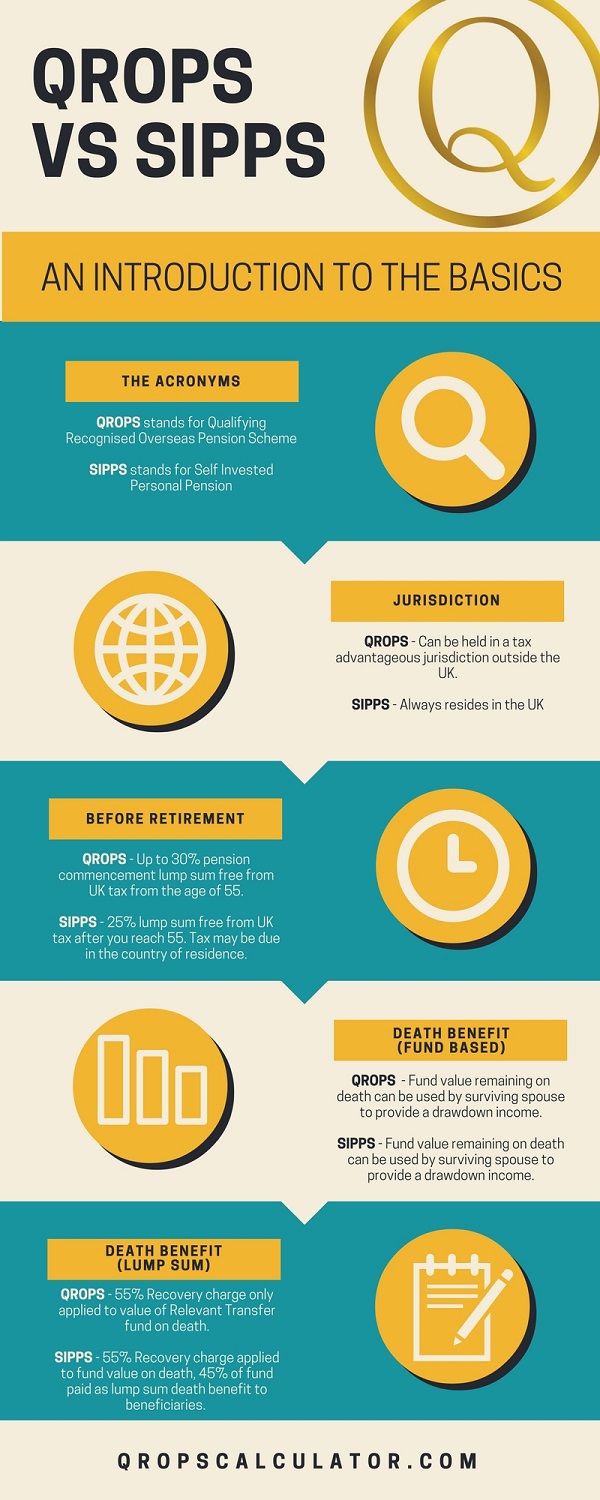 QROPS VS SIPPS

Q

AN INTRODUCTION TO THE BASICS

THE ACRONYMS

QROPS stands for Qualifying Recognised Overseas Pension Scheme

SIPPS stands for Self Invested Personal Pension

JURISDICTION

QROPS - Can be held in a tax advantageous jurisdiction outside the UK.

SIPPS - Always resides in the UK

BEFORE RETIREMENT

QROPS - Up to 30% pension commencement lump sum free from UK tax from the age of 55.

SIPPS - 25% lump sum free from UK tax after you reach 55. Tax may be due in the country of residence.

DEATH BENEFIT (FUND BASED)

QROPS - Fund value remaining on death can be used by surviving spouse to provide a drawdown income.

SIPPS - Fund value remaining on death can be used by surviving spouse to provide a drawdown income.

DEATH BENEFIT (LUMP SUM)

QROPS - 55% Recovery charge only applied to value of Relevant Transfer fund on death.

SIPPS - 55% Recovery charge applied to fund value on death, 45% of fund paid as lump sum death benefit to beneficiaries.

QROPSCALCULATOR.COM