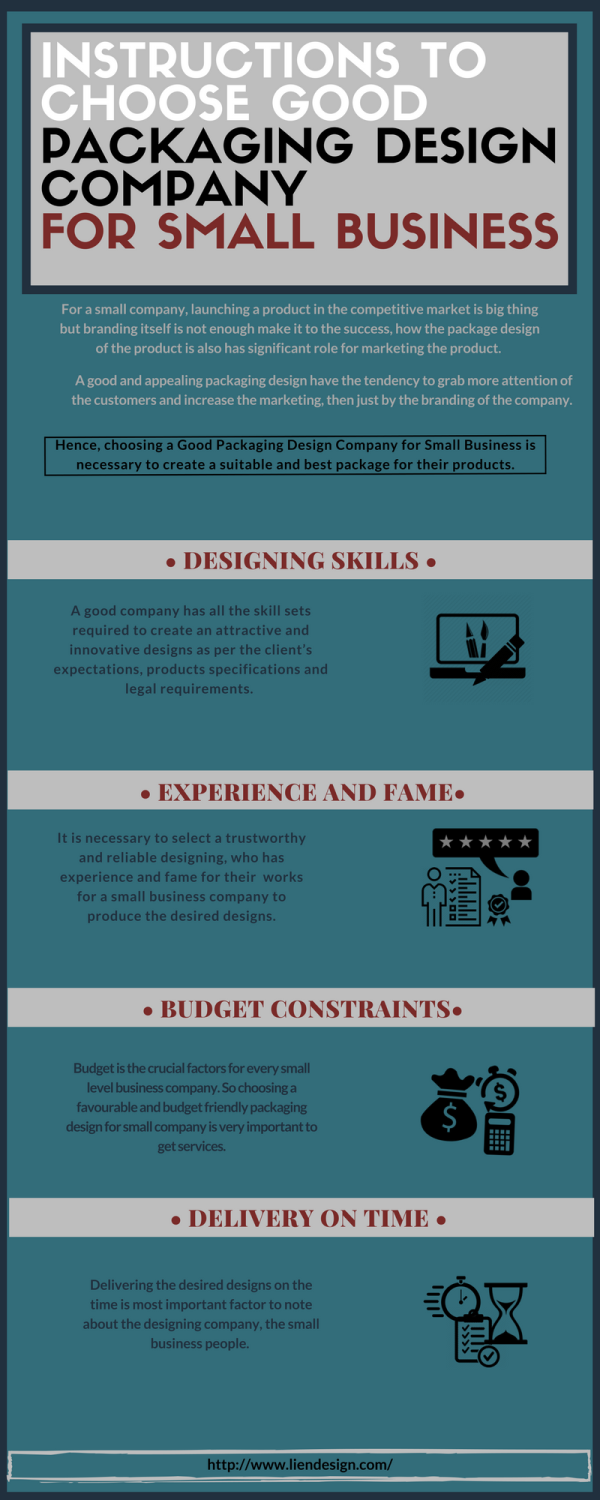 INSTRUCTIONS TO CHOOSE GOOD PACKAGING DESIGN COMPANY FOR SMALL BUSINESS

For a small company, launching a product in the competitive market is big thing but branding itself is not enough make it to the success, how the package design of the product is also has significant role for marketing the product.

A good and appealing packaging design have the tendency to grab more attention of the customers and increase the marketing, then just by the branding of the company.

Hence, choosing a Good Packaging Design Company for Small Business is necessary to create a suitable and best package for their products.

• DESIGNING SKILLS •

A good company has all the skill sets required to create an attractive and innovative designs as per the client's expectations, products specifications and legal requirements.

• EXPERIENCE AND FAME•

It is necessary to select a trustworthy and reliable designing, who has experience and fame for their works for a small business company to produce the desired designs.

• BUDGET CONSTRAINTS•

Budget is the crucial factors for every small level business company. So choosing a favourable and budget friendly packaging design for small company is very important to get services.

• DELIVERY ON TIME •

Delivering the desired designs on the time is most important factor to note about the designing company, the small business people.

http://www.liendesign.com/