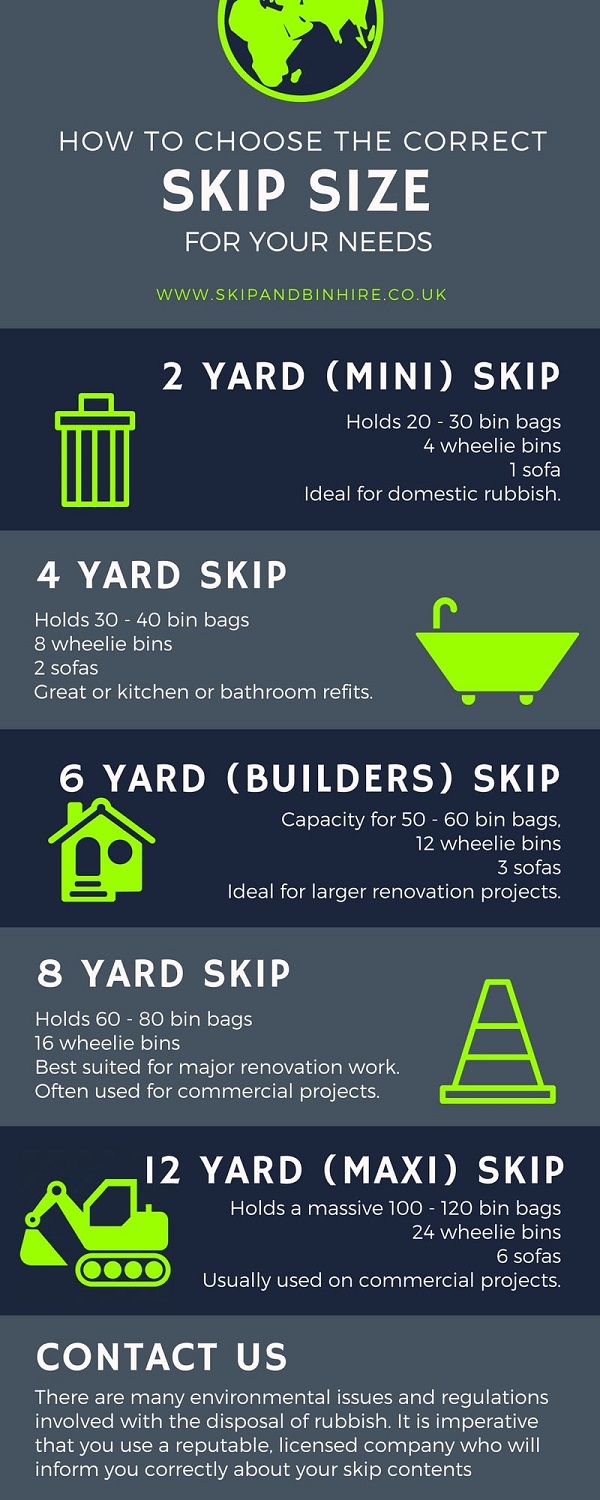 HOW TO CHOOSE THE CORRECT
SKIP SIZE
FOR YOUR NEEDS

WWW.SKIPANDBINHIRE.CO.UK

2 YARD (MINI) SKIP

Holds 20 - 30 bin bags
4 wheelie bins
1 sofa
Ideal for domestic rubbish.

4 YARD SKIP

Holds 30 - 40 bin bags
8 wheelie bins
2 sofas
Great or kitchen or bathroom refits.

6 YARD (BUILDERS) SKIP

Capacity for 50 - 60 bin bags,
12 wheelie bins
3 sofas
Ideal for larger renovation projects.

8 YARD SKIP

Holds 60 - 80 bin bags
16 wheelie bins
Best suited for major renovation work.
Often used for commercial projects.

12 YARD (MAXI) SKIP

Holds a massive 100 - 120 bin bags
24 wheelie bins
6 sofas
Usually used on commercial projects.

CONTACT US

There are many environmental issues and regulations involved with the disposal of rubbish. It is imperative that you use a reputable, licensed company who will inform you correctly about your skip contents