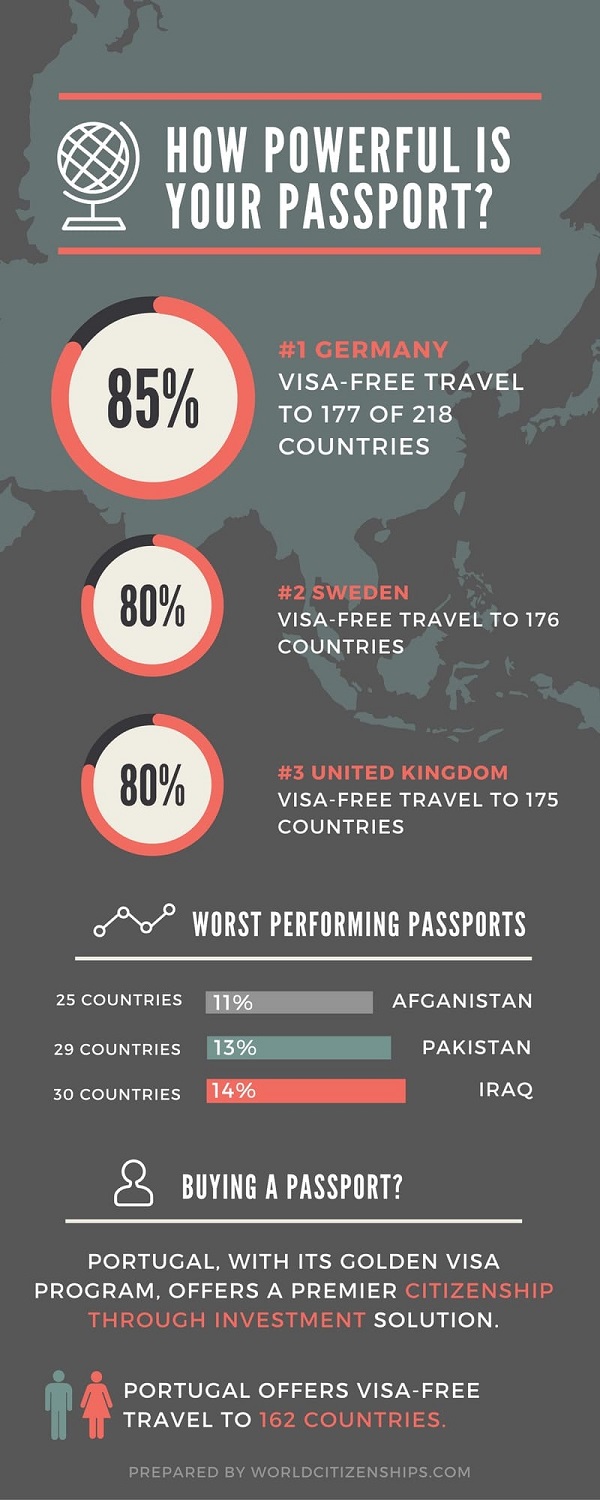 HOW POWERFUL IS YOUR PASSPORT?

85%

#1 GERMANY
VISA-FREE TRAVEL TO 177 OF 218 COUNTRIES

80%

#2 SWEDEN
VISA-FREE TRAVEL TO 176 COUNTRIES

80%

#3 UNITED KINGDOM
VISA-FREE TRAVEL TO 175 COUNTRIES

WORST PERFORMING PASSPORTS

25 COUNTRIES 11% AFGANISTAN

29 COUNTRIES 13% PAKISTAN

30 COUNTRIES 14% IRAQ

BUYING A PASSPORT?

PORTUGAL, WITH ITS GOLDEN VISA PROGRAM, OFFERS A PREMIER CITIZENSHIP THROUGH INVESTMENT SOLUTION.

PORTUGAL OFFERS VISA-FREE TRAVEL TO 162 COUNTRIES.

PREPARED BY WORLDCITIZENSHIPS.COM