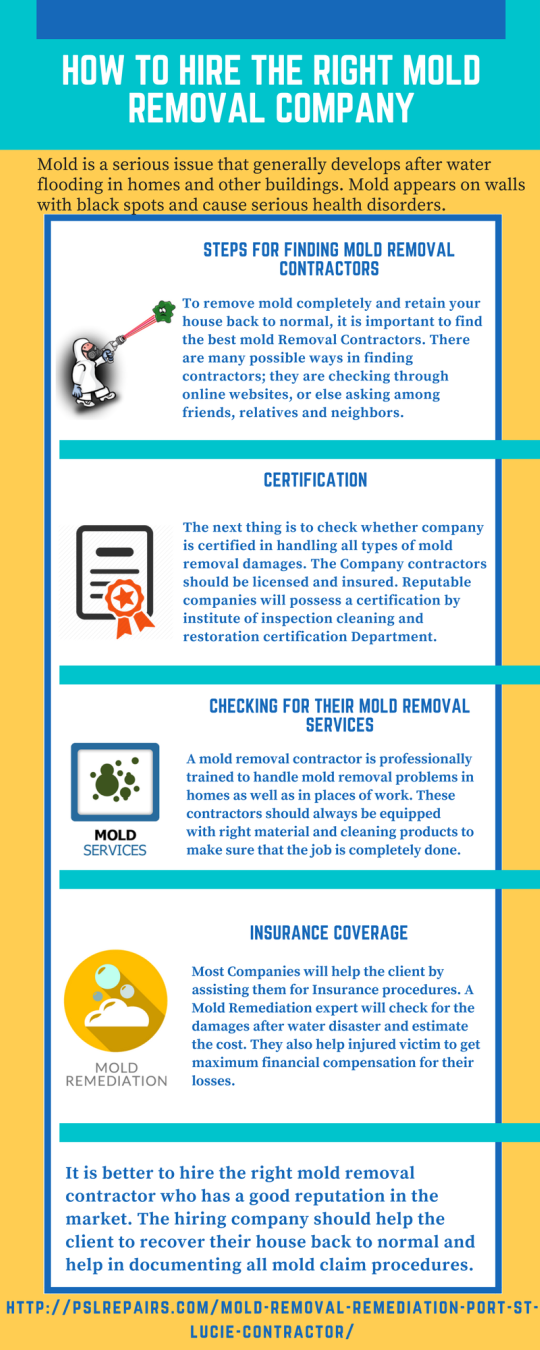 HOW TO HIRE THE RIGHT MOLD REMOVAL COMPANY

Mold is a serious issue that generally develops after water flooding in homes and other buildings. Mold appears on walls with black spots and cause serious health disorders.

STEPS FOR FINDING MOLD REMOVAL CONTRACTORS

To remove mold completely and retain your house back to normal, it is important to find the best mold Removal Contractors. There are many possible ways in finding contractors; they are checking through online websites, or else asking among friends, relatives and neighbors.

CERTIFICATION

The next thing is to check whether company is certified in handling all types of mold removal damages. The Company contractors should be licensed and insured. Reputable companies will possess a certification by institute of inspection cleaning and restoration certification Department.

CHECKING FOR THEIR MOLD REMOVAL SERVICES

MOLD SERVICES

A mold removal contractor is professionally trained to handle mold removal problems in homes as well as in places of work. These contractors should always be equipped with right material and cleaning products to make sure that the job is completely done.

INSURANCE COVERAGE

MOLD REMEDIATION

Most Companies will help the client by assisting them for Insurance procedures. A Mold Remediation expert will check for the damages after water disaster and estimate the cost. They also help injured victim to get maximum financial compensation for their losses.

It is better to hire the right mold removal contractor who has a good reputation in the market. The hiring company should help the client to recover their house back to normal and help in documenting all mold claim procedures.

HTTP://PSLREPAIRS.COM/MOLD-REMOVAL-REMEDIATION-PORT-ST-LUCIE-CONTRACTOR/