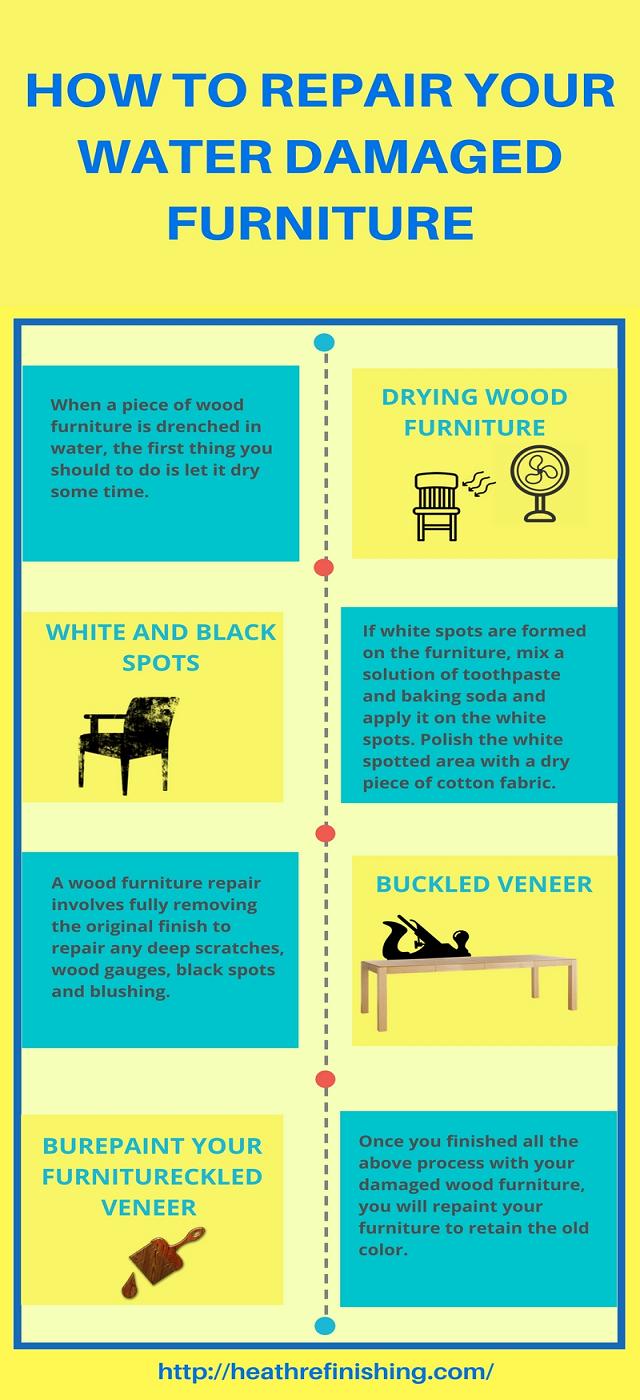 HOW TO REPAIR YOUR WATER DAMAGED FURNITURE

When a piece of wood furniture is drenched in water, the first thing you should to do is let it dry some time.

DRYING WOOD FURNITURE

WHITE AND BLACK SPOTS

If white spots are formed on the furniture, mix a solution of toothpaste and baking soda and apply it on the white spots. Polish the white spotted area with a dry piece of cotton fabric.

A wood furniture repair involves fully removing the original finish to repair any deep scratches, wood gauges, black spots and blushing.

BUCKLED VENEER

BUREPAINT YOUR FURNITURECKLED VENEER

Once you finished all the above process with your damaged wood furniture, you will repaint your furniture to retain the old color.

http://heathrefinishing.com/