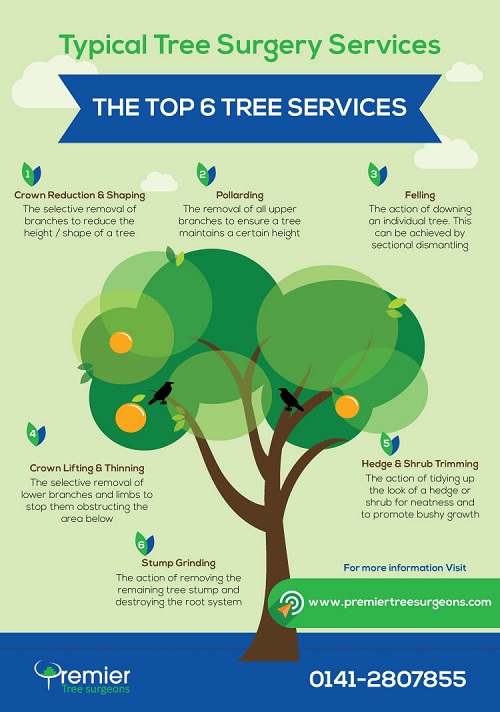 Typical Tree Surgery Services

THE TOP 6 TREE SERVICES

1

Crown Reduction & Shaping

The selective removal of branches to reduce the height / shape of a tree

2

Pollarding

The removal of all upper branches to ensure a tree maintains a certain height

3

Felling

The action of downing an individual tree. This can be achieved by sectional dismantling

4

Crown Lifting & Thinning

The selective removal of lower branches and limbs to stop them obstructing the area below

5

Hedge & Shrub Trimming

The action of tidying up the look of a hedge or shrub for neatness and to promote bushy growth

6

Stump Grinding

The action of removing the remaining tree stump and destroying the root system

For more information Visit

www.premiertreesurgeons.com

Premier
Tree surgeons

0141-2807855