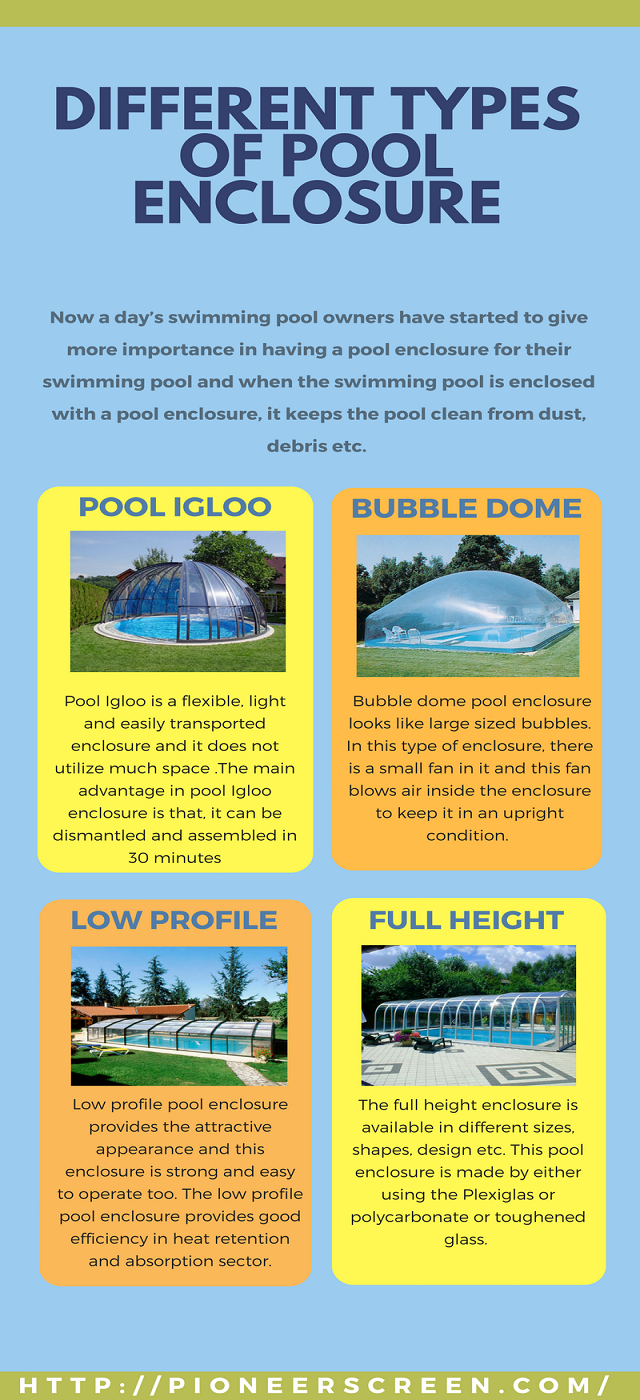 DIFFERENT TYPES OF POOL ENCLOSURE

Now a day's swimming pool owners have started to give more importance in having a pool enclosure for their swimming pool and when the swimming pool is enclosed with a pool enclosure, it keeps the pool clean from dust, debris etc.

POOL IGLOO

Pool Igloo is a flexible, light and easily transported enclosure and it does not utilize much space .The main advantage in pool Igloo enclosure is that, it can be dismantled and assembled in 30 minutes

BUBBLE DOME

Bubble dome pool enclosure looks like large sized bubbles. In this type of enclosure, there is a small fan in it and this fan blows air inside the enclosure to keep it in an upright condition.

LOW PROFILE

Low profile pool enclosure provides the attractive appearance and this enclosure is strong and easy to operate too. The low profile pool enclosure provides good efficiency in heat retention and absorption sector.

FULL HEIGHT

The full height enclosure is available in different sizes, shapes, design etc. This pool enclosure is made by either using the Plexiglas or polycarbonate or toughened glass.

HTTP://PIONEERSCREEN.COM/