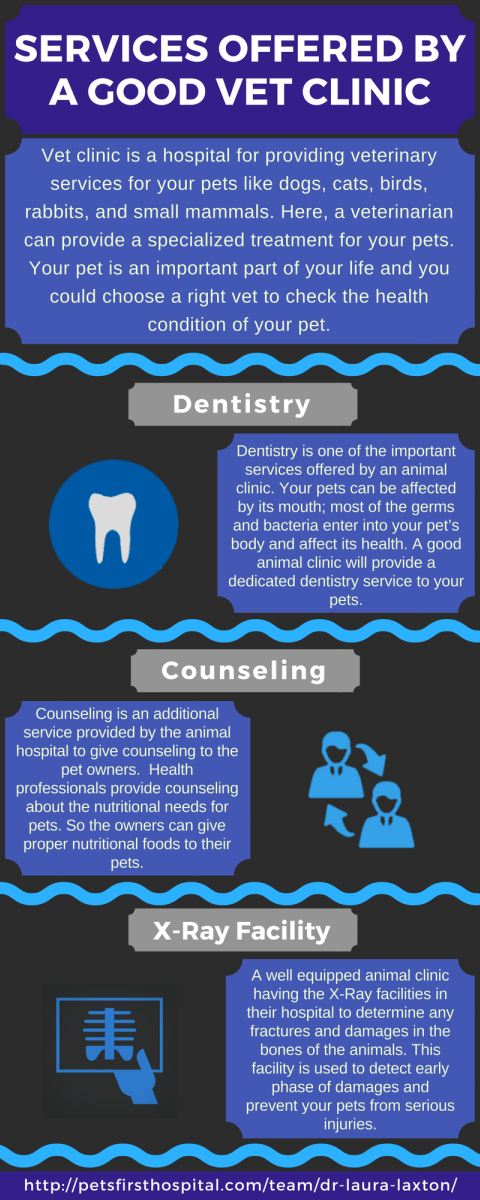 SERVICES OFFERED BY A GOOD VET CLINIC

Vet clinic is a hospital for providing veterinary services for your pets like dogs, cats, birds, rabbits, and small mammals. Here, a veterinarian can provide a specialized treatment for your pets. Your pet is an important part of your life and you could choose a right vet to check the health condition of your pet.

Dentistry

Dentistry is one of the important services offered by an animal clinic. Your pets can be affected by its mouth; most of the germs and bacteria enter into your pet's body and affect its health. A good animal clinic will provide a dedicated dentistry service to your pets.

Counseling

Counseling is an additional service provided by the animal hospital to give counseling to the pet owners. Health professionals provide counseling about the nutritional needs for pets. So the owners can give proper nutritional foods to their pets.

X-Ray Facility

A well equipped animal clinic having the X-Ray facilities in their hospital to determine any fractures and damages in the bones of the animals. This facility is used to detect early phase of damages and prevent your pets from serious injuries.

http://petsfirsthospital.com/team/dr-laura-laxton/