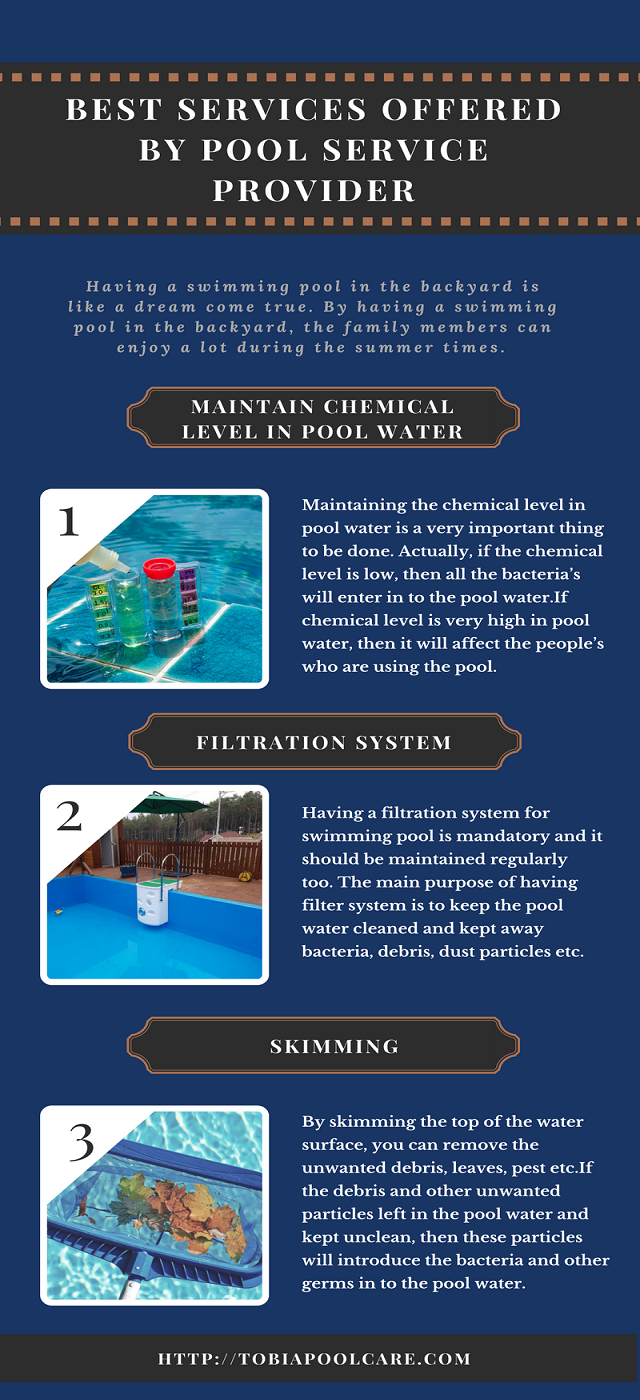 BEST SERVICES OFFERED BY POOL SERVICE PROVIDER

Having a swimming pool in the backyard is like a dream come true. By having a swimming pool in the backyard, the family members can enjoy a lot during the summer times.

MAINTAIN CHEMICAL LEVEL IN POOL WATER

1

Maintaining the chemical level in pool water is a very important thing to be done. Actually, if the chemical level is low, then all the bacteria's will enter in to the pool water.If chemical level is very high in pool water, then it will affect the people's who are using the pool.

FILTRATION SYSTEM

2

Having a filtration system for swimming pool is mandatory and it should be maintained regularly too. The main purpose of having filter system is to keep the pool water cleaned and kept away bacteria, debris, dust particles etc.

SKIMMING

3

By skimming the top of the water surface, you can remove the unwanted debris, leaves, pest etc.If the debris and other unwanted particles left in the pool water and kept unclean, then these particles will introduce the bacteria and other germs in to the pool water.

HTTP://TOBIAPOOLCARE.COM