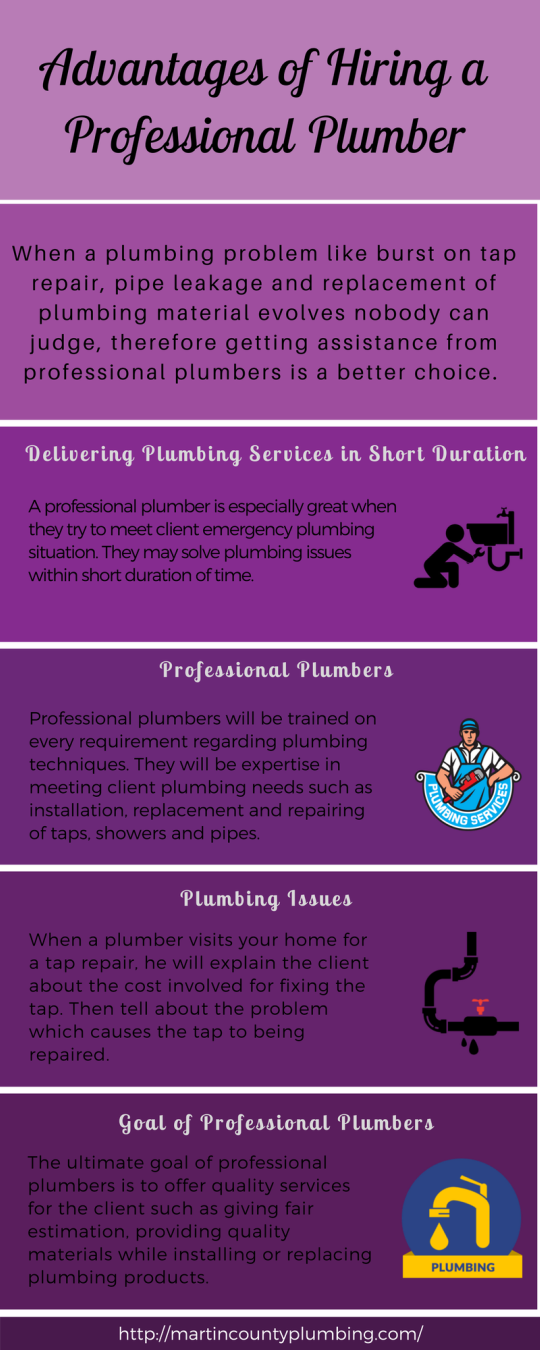 Advantages of Hiring a Professional Plumber

When a plumbing problem like burst on tap repair, pipe leakage and replacement of plumbing material evolves nobody can judge, therefore getting assistance from professional plumbers is a better choice.

Delivering Plumbing Services in Short Duration

A professional plumber is especially great when they try to meet client emergency plumbing situation. They may solve plumbing issues within short duration of time.

Professional Plumbers

Professional plumbers will be trained on every requirement regarding plumbing techniques. They will be expertise in meeting client plumbing needs such as installation, replacement and repairing of taps, showers and pipes.

PLUMBING SERVICES

Plumbing Issues

When a plumber visits your home for a tap repair, he will explain the client about the cost involved for fixing the tap. Then tell about the problem which causes the tap to being repaired.

Goal of Professional Plumbers

The ultimate goal of professional plumbers is to offer quality services for the client such as giving fair estimation, providing quality materials while installing or replacing plumbing products.

PLUMBING

http://martincountyplumbing.com/