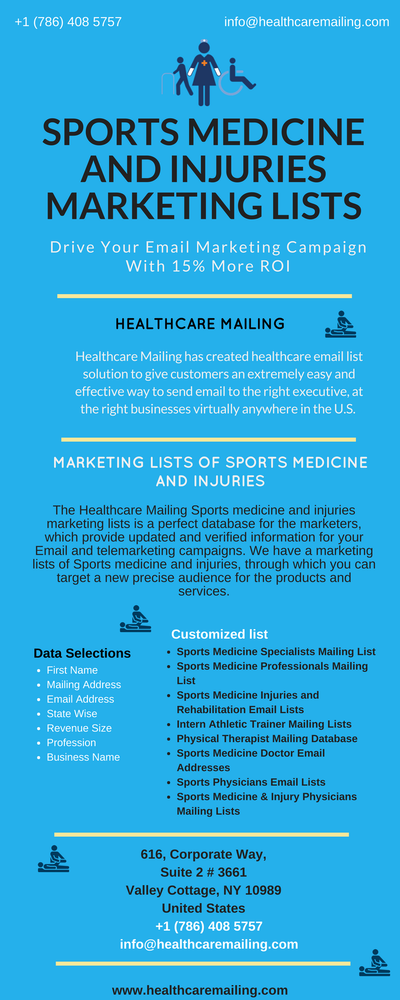 +1 (786) 408 5757

info@healthcaremailing.com

SPORTS MEDICINE AND INJURIES MARKETING LISTS

Drive Your Email Marketing Campaign With 15% More ROI

HEALTHCARE MAILING

Healthcare Mailing has created healthcare email list solution to give customers an extremely easy and effective way to send email to the right executive, at the right businesses virtually anywhere in the U.S.

MARKETING LISTS OF SPORTS MEDICINE AND INJURIES

The Healthcare Mailing Sports medicine and injuries marketing lists is a perfect database for the marketers, which provide updated and verified information for your Email and telemarketing campaigns. We have a marketing lists of Sports medicine and injuries, through which you can target a new precise audience for the products and services.

Data Selections
- First Name
- Mailing Address
- Email Address
- State Wise
- Revenue Size
- Profession
- Business Name

Customized list
- Sports Medicine Specialists Mailing List
- Sports Medicine Professionals Mailing List
- Sports Medicine Injuries and Rehabilitation Email Lists
- Intern Athletic Trainer Mailing Lists
- Physical Therapist Mailing Database
- Sports Medicine Doctor Email Addresses
- Sports Physicians Email Lists
- Sports Medicine & Injury Physicians Mailing Lists

616, Corporate Way,
Suite 2 # 3661
Valley Cottage, NY 10989
United States
+1 (786) 408 5757
info@healthcaremailing.com

www.healthcaremailing.com