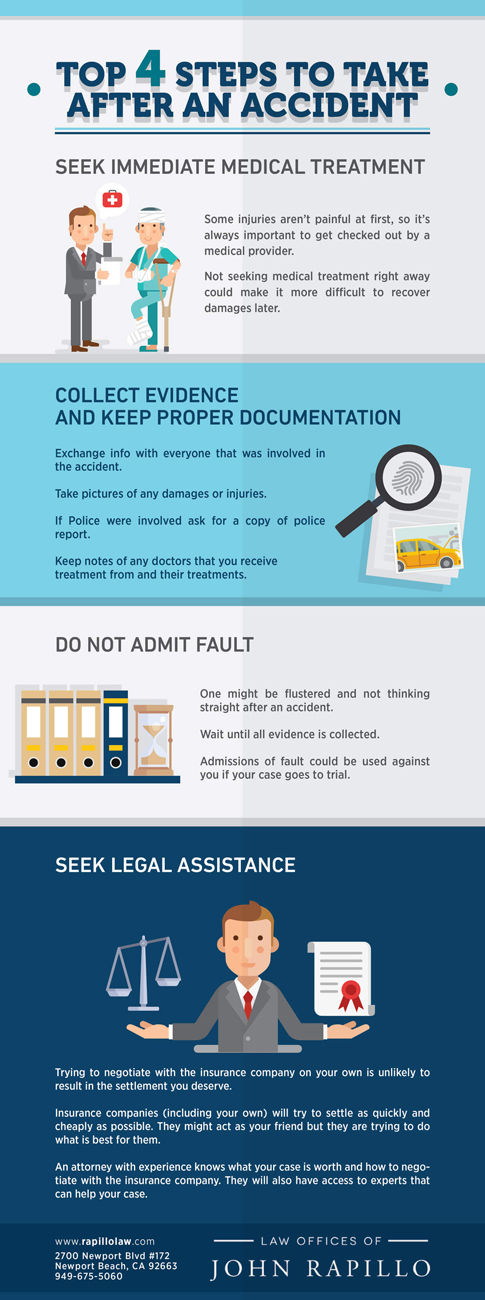 TOP 4 STEPS TO TAKE AFTER AN ACCIDENT

SEEK IMMEDIATE MEDICAL TREATMENT

Some injuries aren't painful at first, so it's always important to get checked out by a medical provider.

Not seeking medical treatment right away could make it more difficult to recover damages later.

COLLECT EVIDENCE AND KEEP PROPER DOCUMENTATION

Exchange info with everyone that was involved in the accident.

Take pictures of any damages or injuries.

If Police were involved ask for a copy of police report.

Keep notes of any doctors that you receive treatment from and their treatments.

DO NOT ADMIT FAULT

One might be flustered and not thinking straight after an accident.

Wait until all evidence is collected.

Admissions of fault could be used against you if your case goes to trial.

SEEK LEGAL ASSISTANCE

Trying to negotiate with the insurance company on your own is unlikely to result in the settlement you deserve.

Insurance companies (including your own) will try to settle as quickly and cheaply as possible. They might act as your friend but they are trying to do what is best for them.

An attorney with experience knows what your case is worth and how to negotiate with the insurance company. They will also have access to experts that can help your case.

www.rapillolaw.com
2700 Newport Blvd #172
Newport Beach, CA 92663
949-675-5060

LAW OFFICES OF
JOHN RAPILLO