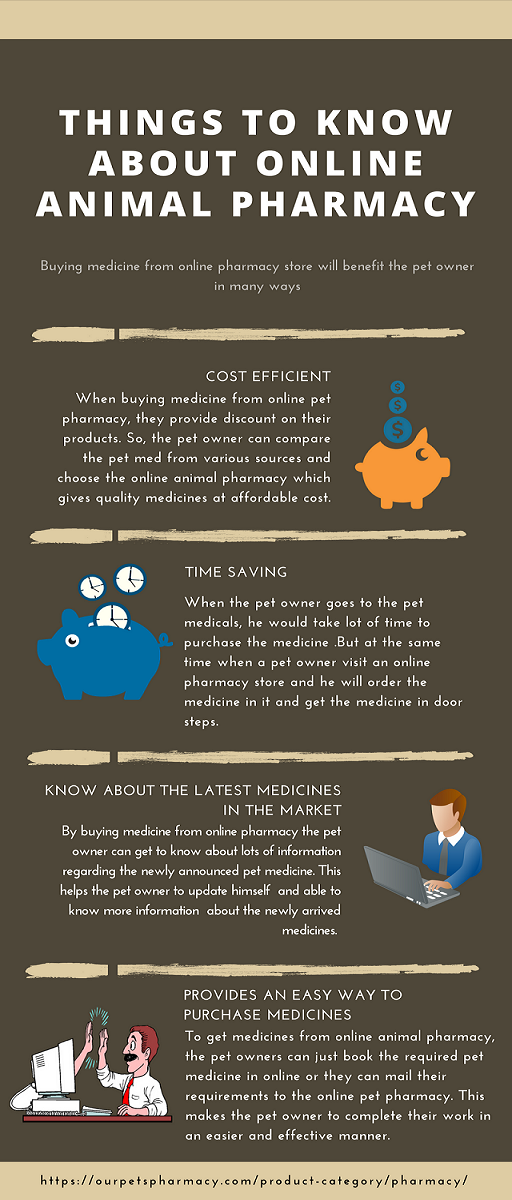 THINGS TO KNOW ABOUT ONLINE ANIMAL PHARMACY

Buying medicine from online pharmacy store will benefit the pet owner in many ways

COST EFFICIENT

When buying medicine from online pet pharmacy, they provide discount on their products. So, the pet owner can compare the pet med from various sources and choose the online animal pharmacy which gives quality medicines at affordable cost.

TIME SAVING

When the pet owner goes to the pet medicals, he would take lot of time to purchase the medicine .But at the same time when a pet owner visit an online pharmacy store and he will order the medicine in it and get the medicine in door steps.

KNOW ABOUT THE LATEST MEDICINES IN THE MARKET

By buying medicine from online pharmacy the pet owner can get to know about lots of information regarding the newly announced pet medicine. This helps the pet owner to update himself and able to know more information about the newly arrived medicines.

PROVIDES AN EASY WAY TO PURCHASE MEDICINES

To get medicines from online animal pharmacy, the pet owners can just book the required pet medicine in online or they can mail their requirements to the online pet pharmacy. This makes the pet owner to complete their work in an easier and effective manner.

https://ourpetspharmacy.com/product-category/pharmacy/