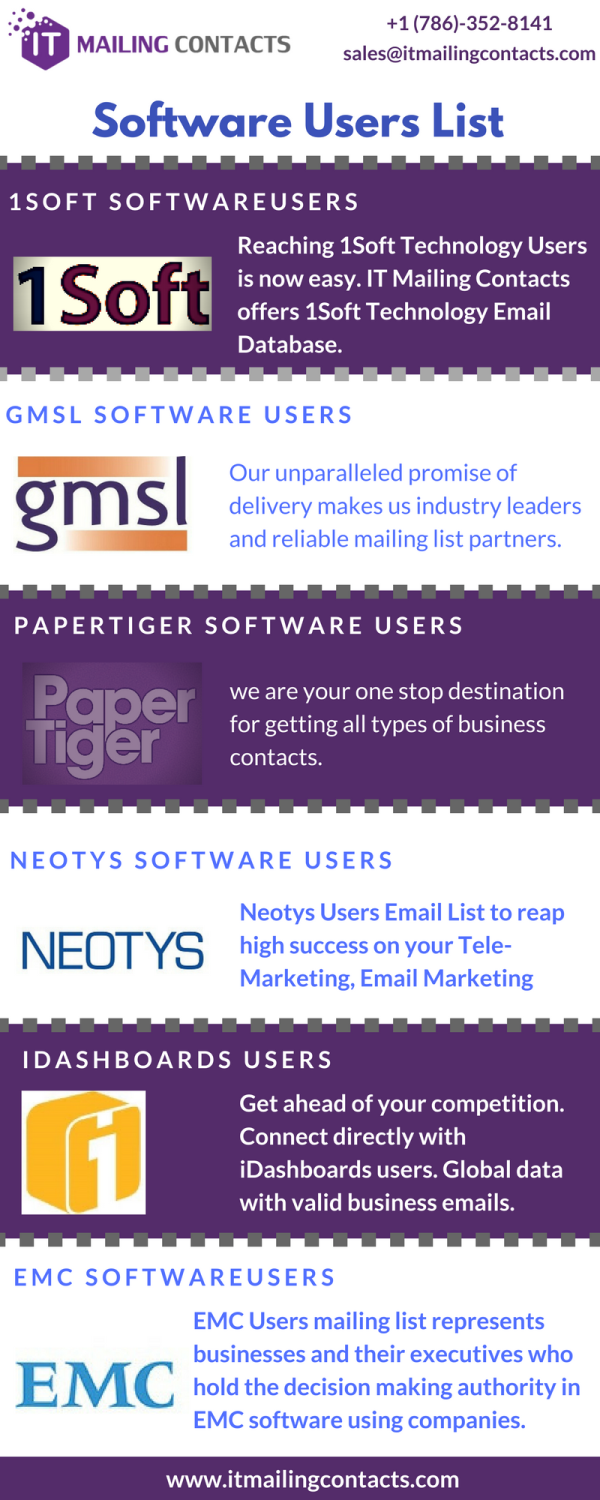 IT MAILING CONTACTS

+1 (786)-352-8141
sales@itmailingcontacts.com

Software Users List

1SOFT SOFTWAREUSERS

1Soft

Reaching 1Soft Technology Users is now easy. IT Mailing Contacts offers 1Soft Technology Email Database.

GMSL SOFTWARE USERS

gmsl

Our unparalleled promise of delivery makes us industry leaders and reliable mailing list partners.

PAPERTIGER SOFTWARE USERS

Paper Tiger

we are your one stop destination for getting all types of business contacts.

NEOTYS SOFTWARE USERS

NEOTYS

Neotys Users Email List to reap high success on your Tele-Marketing, Email Marketing

IDASHBOARDS USERS

Get ahead of your competition. Connect directly with iDashboards users. Global data with valid business emails.

EMC SOFTWAREUSERS

EMC

EMC Users mailing list represents businesses and their executives who hold the decision making authority in EMC software using companies.

www.itmailingcontacts.com