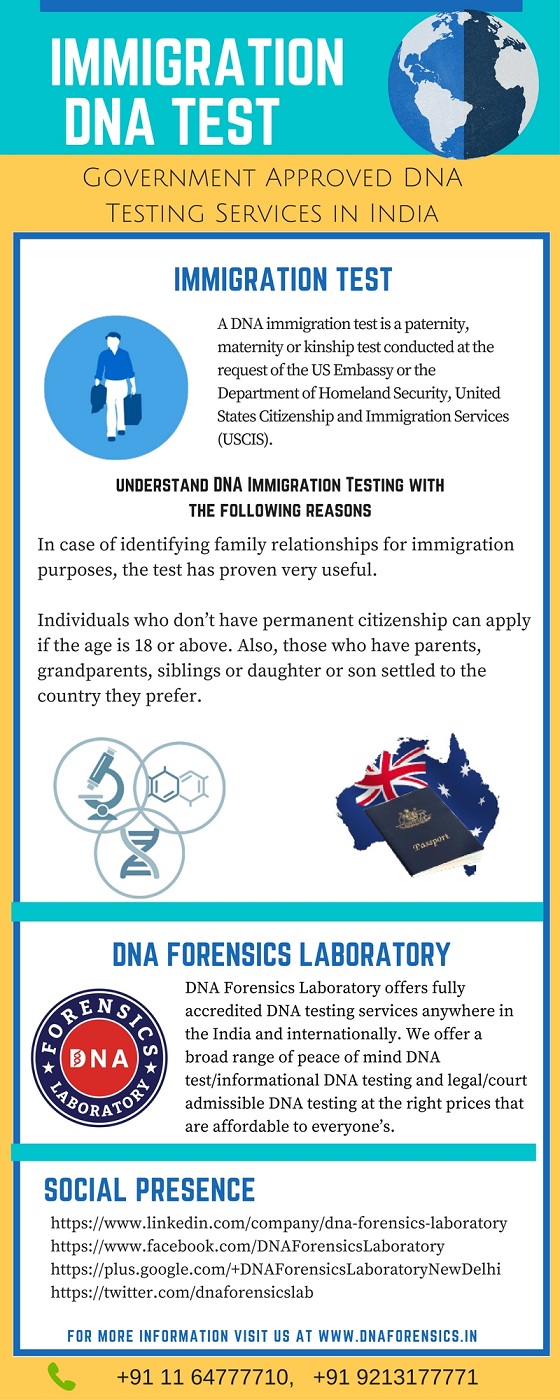 IMMIGRATION DNA TEST

Government Approved DNA Testing Services in India

IMMIGRATION TEST

A DNA immigration test is a paternity, maternity or kinship test conducted at the request of the US Embassy or the Department of Homeland Security, United States Citizenship and Immigration Services (USCIS).

UNDERSTAND DNA IMMIGRATION TESTING WITH THE FOLLOWING REASONS

In case of identifying family relationships for immigration purposes, the test has proven very useful.

Individuals who don't have permanent citizenship can apply if the age is 18 or above. Also, those who have parents, grandparents, siblings or daughter or son settled to the country they prefer.

Passport

DNA FORENSICS LABORATORY

FORENSICS DNA LABORATORY

DNA Forensics Laboratory offers fully accredited DNA testing services anywhere in the India and internationally. We offer a broad range of peace of mind DNA test/informational DNA testing and legal/court admissible DNA testing at the right prices that are affordable to everyone's.

SOCIAL PRESENCE

https://www.linkedin.com/company/dna-forensics-laboratory
https://www.facebook.com/DNAForensicsLaboratory
https://plus.google.com/+DNAForensicsLaboratoryNewDelhi
https://twitter.com/dnaforensicslab

FOR MORE INFORMATION VISIT US AT WWW.DNAFORENSICS.IN

+91 11 64777710, +91 9213177771