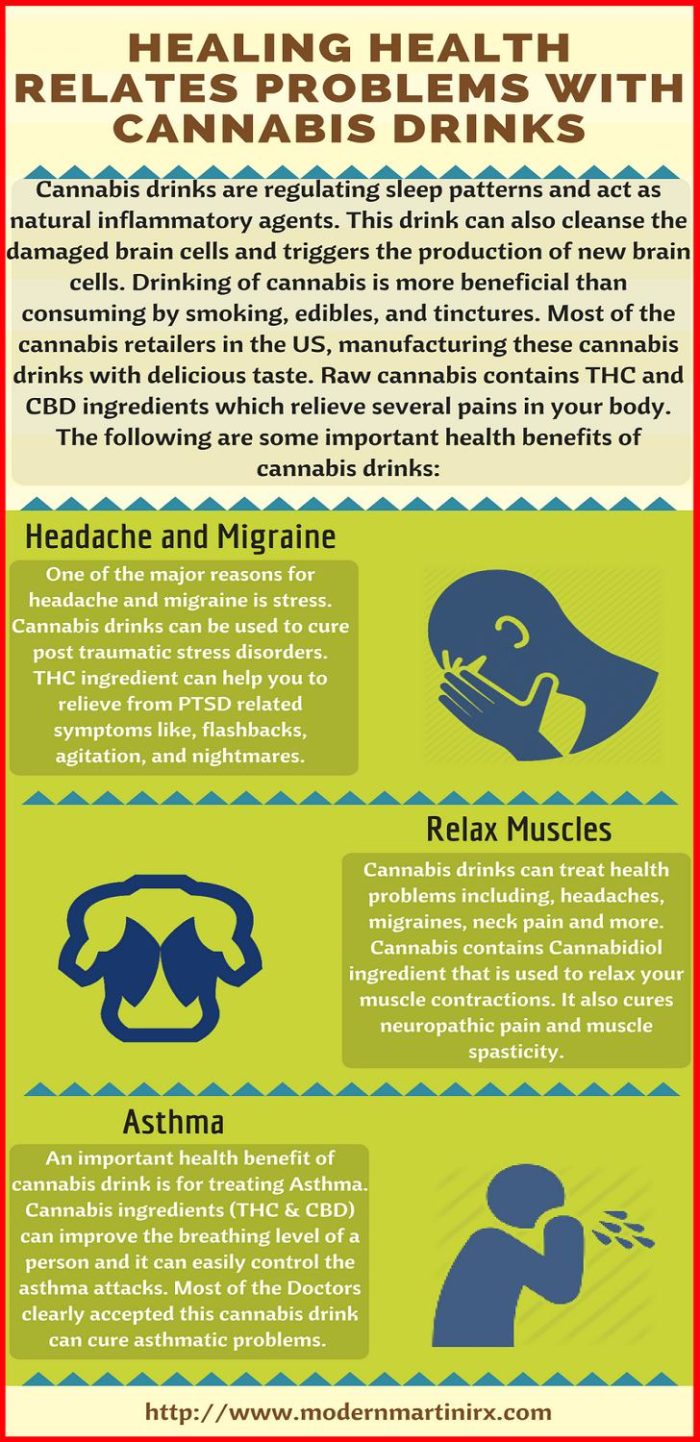 HEALING HEALTH RELATES PROBLEMS WITH CANNABIS DRINKS

Cannabis drinks are regulating sleep patterns and act as natural inflammatory agents. This drink can also cleanse the damaged brain cells and triggers the production of new brain cells. Drinking of cannabis is more beneficial than consuming by smoking, edibles, and tinctures. Most of the cannabis retailers in the US, manufacturing these cannabis drinks with delicious taste. Raw cannabis contains THC and CBD ingredients which relieve several pains in your body. The following are some important health benefits of cannabis drinks:

Headache and Migraine

One of the major reasons for headache and migraine is stress. Cannabis drinks can be used to cure post traumatic stress disorders. THC ingredient can help you to relieve from PTSD related symptoms like, flashbacks, agitation, and nightmares.

Relax Muscles

Cannabis drinks can treat health problems including, headaches, migraines, neck pain and more. Cannabis contains Cannabidiol ingredient that is used to relax your muscle contractions. It also cures neuropathic pain and muscle spasticity.

Asthma

An important health benefit of cannabis drink is for treating Asthma. Cannabis ingredients (THC & CBD) can improve the breathing level of a person and it can easily control the asthma attacks. Most of the Doctors clearly accepted this cannabis drink can cure asthmatic problems.

http://www.modernmartinirx.com