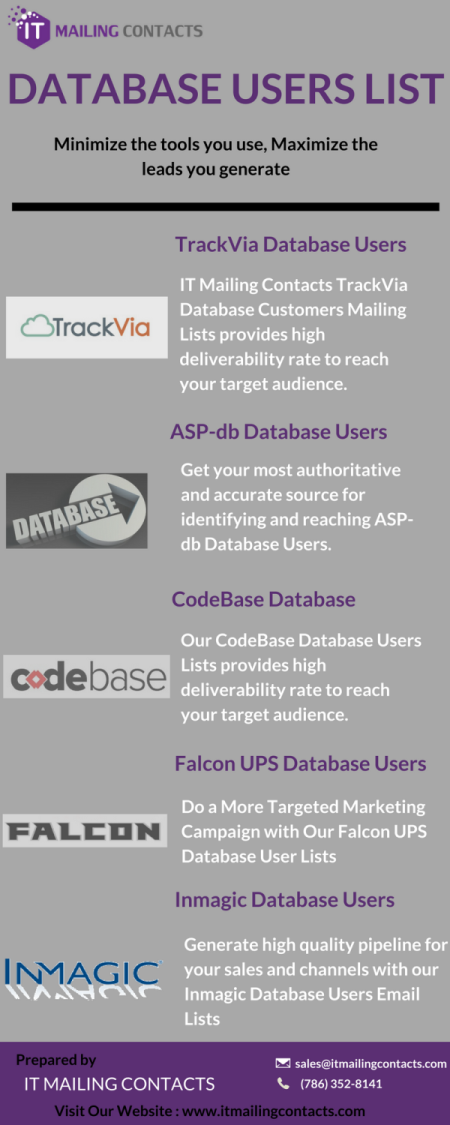 IT MAILING CONTACTS

DATABASE USERS LIST

Minimize the tools you use, Maximize the leads you generate

TrackVia Database Users

TrackVia

IT Mailing Contacts TrackVia Database Customers Mailing Lists provides high deliverability rate to reach your target audience.

ASP-db Database Users

DATABASE

Get your most authoritative and accurate source for identifying and reaching ASP-db Database Users.

CodeBase Database

codebase

Our CodeBase Database Users Lists provides high deliverability rate to reach your target audience.

Falcon UPS Database Users

FALCON

Do a More Targeted Marketing Campaign with Our Falcon UPS Database User Lists

Inmagic Database Users

INMAGIC

Generate high quality pipeline for your sales and channels with our Inmagic Database Users Email Lists

Prepared by
IT MAILING CONTACTS

sales@itmailingcontacts.com
(786) 352-8141

Visit Our Website : www.itmailingcontacts.com