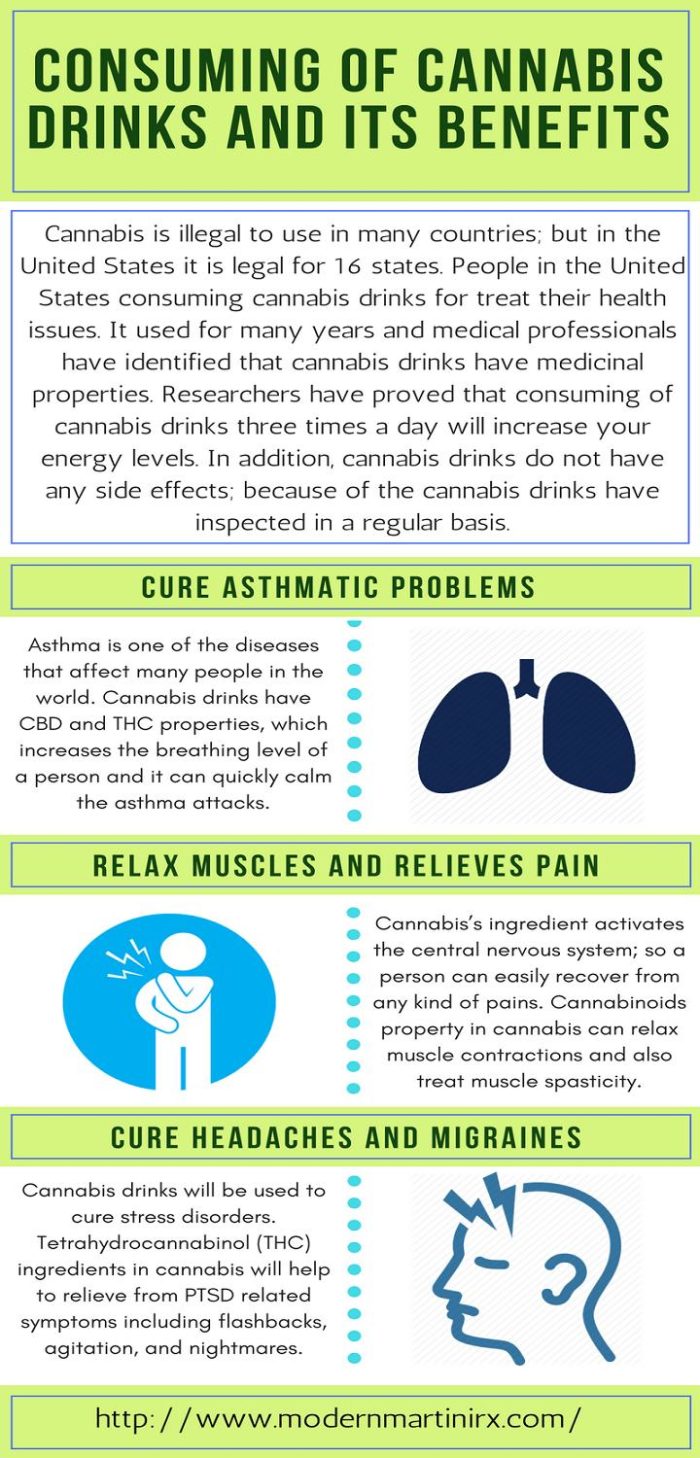 CONSUMING OF CANNABIS DRINKS AND ITS BENEFITS

Cannabis is illegal to use in many countries; but in the United States it is legal for 16 states. People in the United States consuming cannabis drinks for treat their health issues. It used for many years and medical professionals have identified that cannabis drinks have medicinal properties. Researchers have proved that consuming of cannabis drinks three times a day will increase your energy levels. In addition, cannabis drinks do not have any side effects; because of the cannabis drinks have inspected in a regular basis.

CURE ASTHMATIC PROBLEMS

Asthma is one of the diseases that affect many people in the world. Cannabis drinks have CBD and THC properties, which increases the breathing level of a person and it can quickly calm the asthma attacks.

RELAX MUSCLES AND RELIEVES PAIN

Cannabis's ingredient activates the central nervous system; so a person can easily recover from any kind of pains. Cannabinoids property in cannabis can relax muscle contractions and also treat muscle spasticity.

CURE HEADACHES AND MIGRAINES

Cannabis drinks will be used to cure stress disorders. Tetrahydrocannabinol (THC) ingredients in cannabis will help to relieve from PTSD related symptoms including flashbacks, agitation, and nightmares.

http://www.modernmartinirx.com/