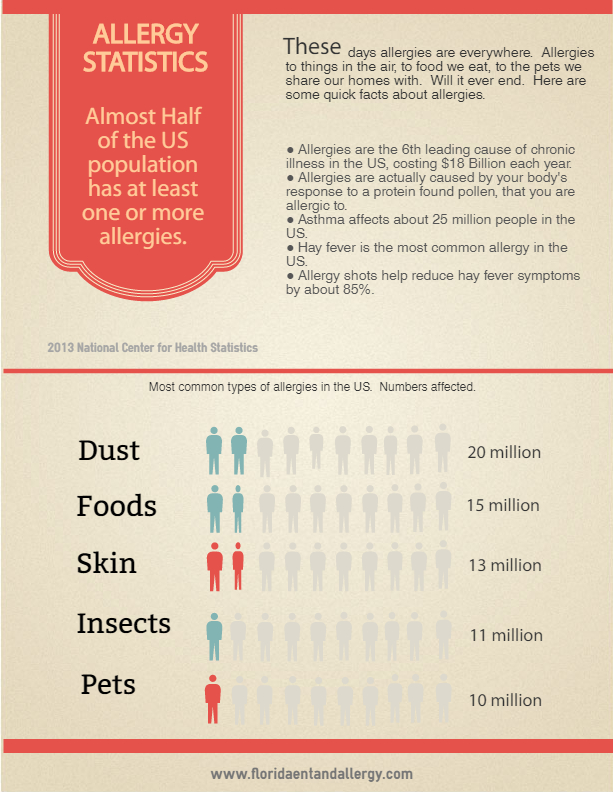 ALLERGY STATISTICS

Almost Half of the US population has at least one or more allergies.

These days allergies are everywhere. Allergies to things in the air, to food we eat, to the pets we share our homes with. Will it ever end. Here are some quick facts about allergies.

● Allergies are the 6th leading cause of chronic illness in the US, costing $18 Billion each year.
● Allergies are actually caused by your body's response to a protein found pollen, that you are allergic to.
● Asthma affects about 25 million people in the US.
● Hay fever is the most common allergy in the US.
● Allergy shots help reduce hay fever symptoms by about 85%.

2013 National Center for Health Statistics

Most common types of allergies in the US. Numbers affected.

Dust 20 million

Foods 15 million

Skin 13 million

Insects 11 million

Pets 10 million

www.floridaentandallergy.com