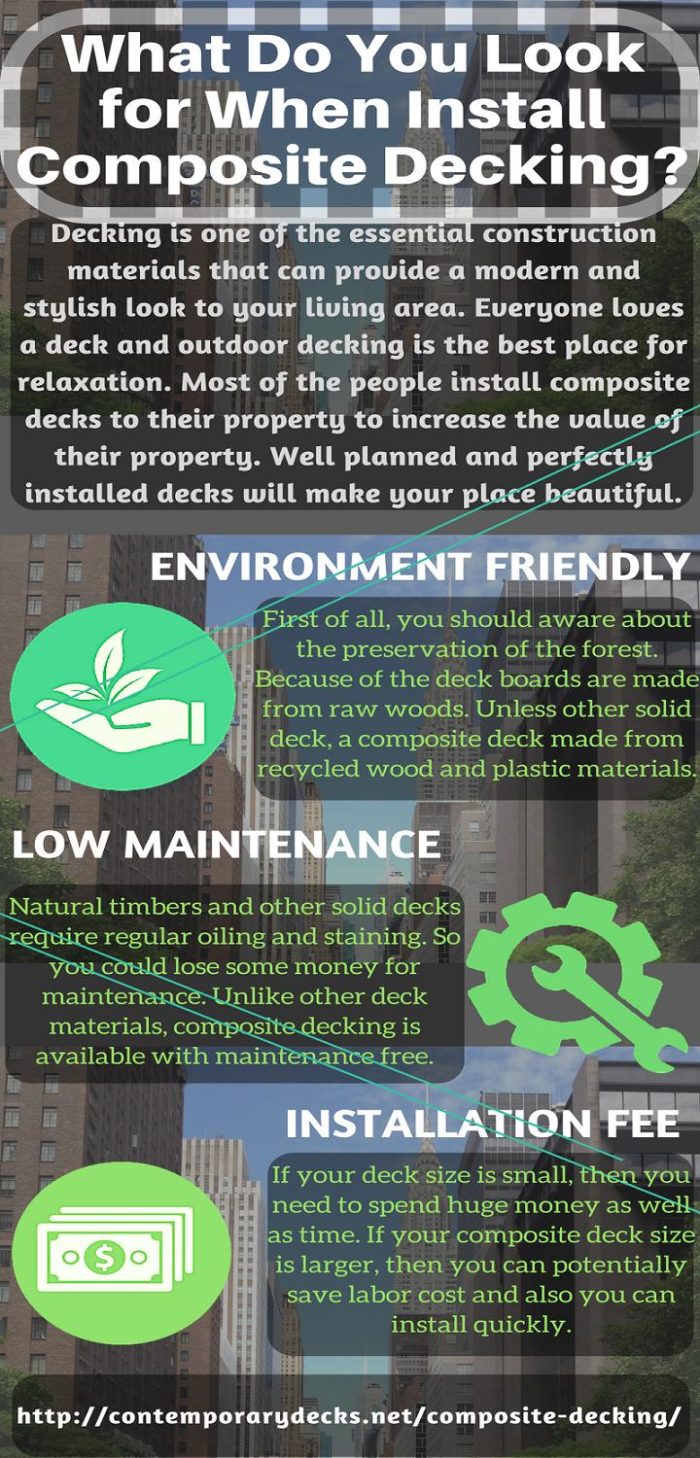 What Do You Look for When Install Composite Decking?

Decking is one of the essential construction materials that can provide a modern and stylish look to your living area. Everyone loves a deck and outdoor decking is the best place for relaxation. Most of the people install composite decks to their property to increase the value of their property. Well planned and perfectly installed decks will make your place beautiful.

ENVIRONMENT FRIENDLY

First of all, you should aware about the preservation of the forest. Because of the deck boards are made from raw woods. Unless other solid deck, a composite deck made from recycled wood and plastic materials.

LOW MAINTENANCE

Natural timbers and other solid decks require regular oiling and staining. So you could lose some money for maintenance. Unlike other deck materials, composite decking is available with maintenance free.

INSTALLATION FEE

If your deck size is small, then you need to spend huge money as well as time. If your composite deck size is larger, then you can potentially save labor cost and also you can install quickly.

http://contemporarydecks.net/composite-decking/